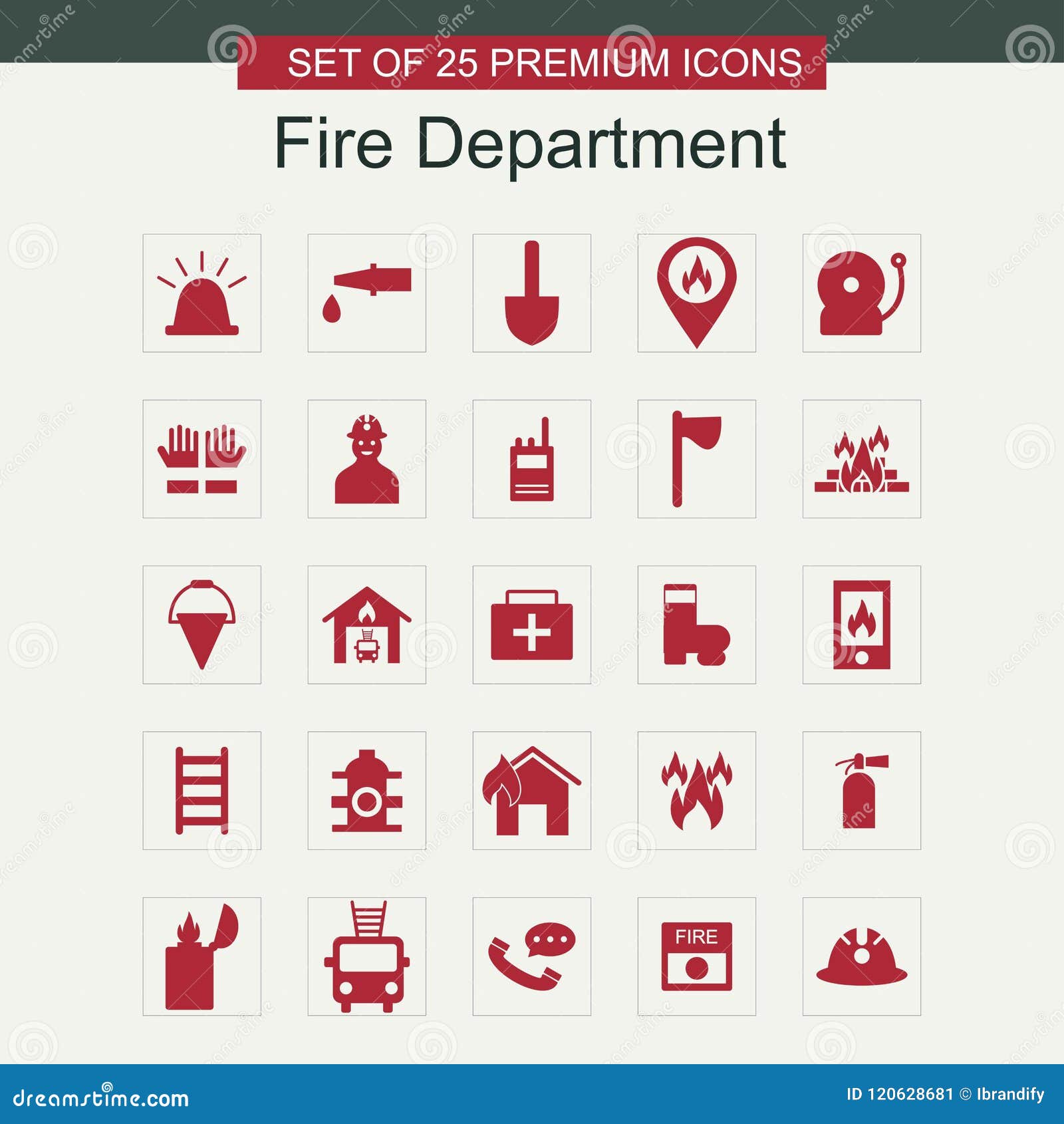 SET OF 25 PREMIUM ICONS

Fire Department

FIRE

dreamstime.com

ID 120628681 © Ibrandify