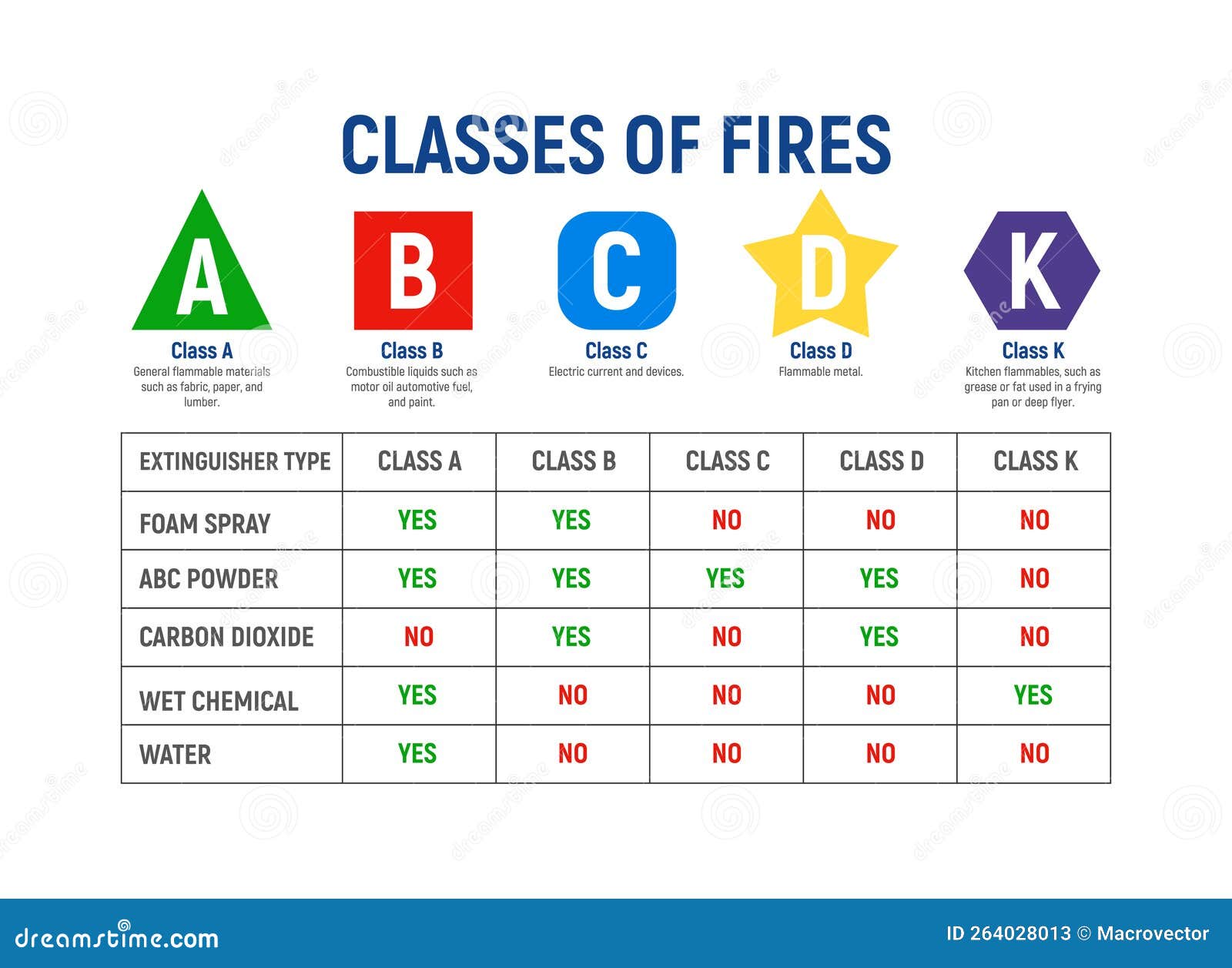 CLASSES OF FIRES

A
Class A
General flammable materials such as fabric, paper, and lumber.

B
Class B
Combustible liquids such as motor oil automotive fuel, and paint.

C
Class C
Electric current and devices.

D
Class D
Flammable metal.

K
Class K
Kitchen flammables, such as grease or fat used in a frying pan or deep flyer.

| EXTINGUISHER TYPE | CLASS A | CLASS B | CLASS C | CLASS D | CLASS K |
|---|---|---|---|---|---|
| FOAM SPRAY | YES | YES | NO | NO | NO |
| ABC POWDER | YES | YES | YES | YES | NO |
| CARBON DIOXIDE | NO | YES | NO | YES | NO |
| WET CHEMICAL | YES | NO | NO | NO | YES |
| WATER | YES | NO | NO | NO | NO |

dreamstime.com
ID 264028013 © Macrovector