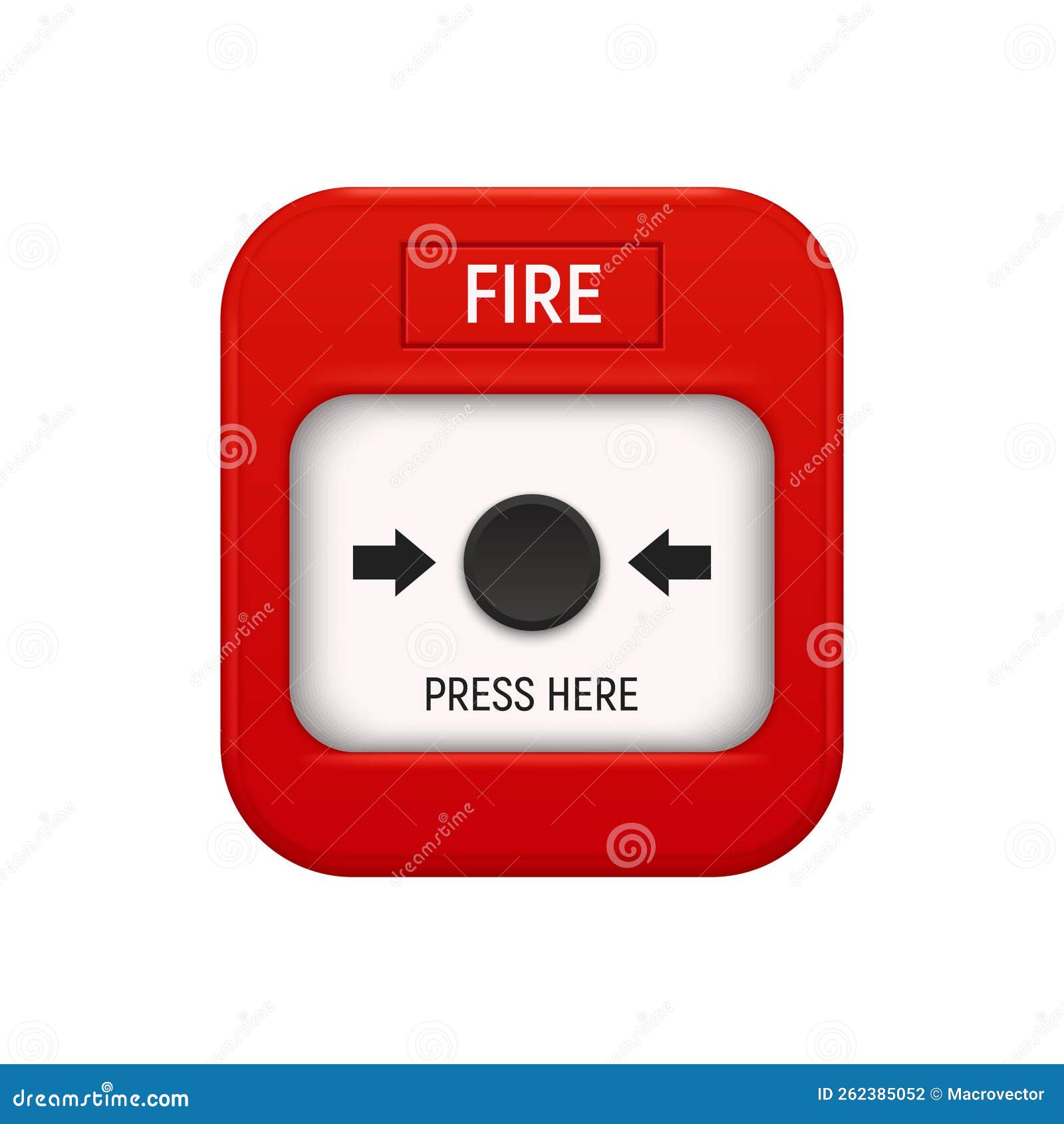 FIRE

PRESS HERE

dreamstime.com

ID 262385052 © Macrovector