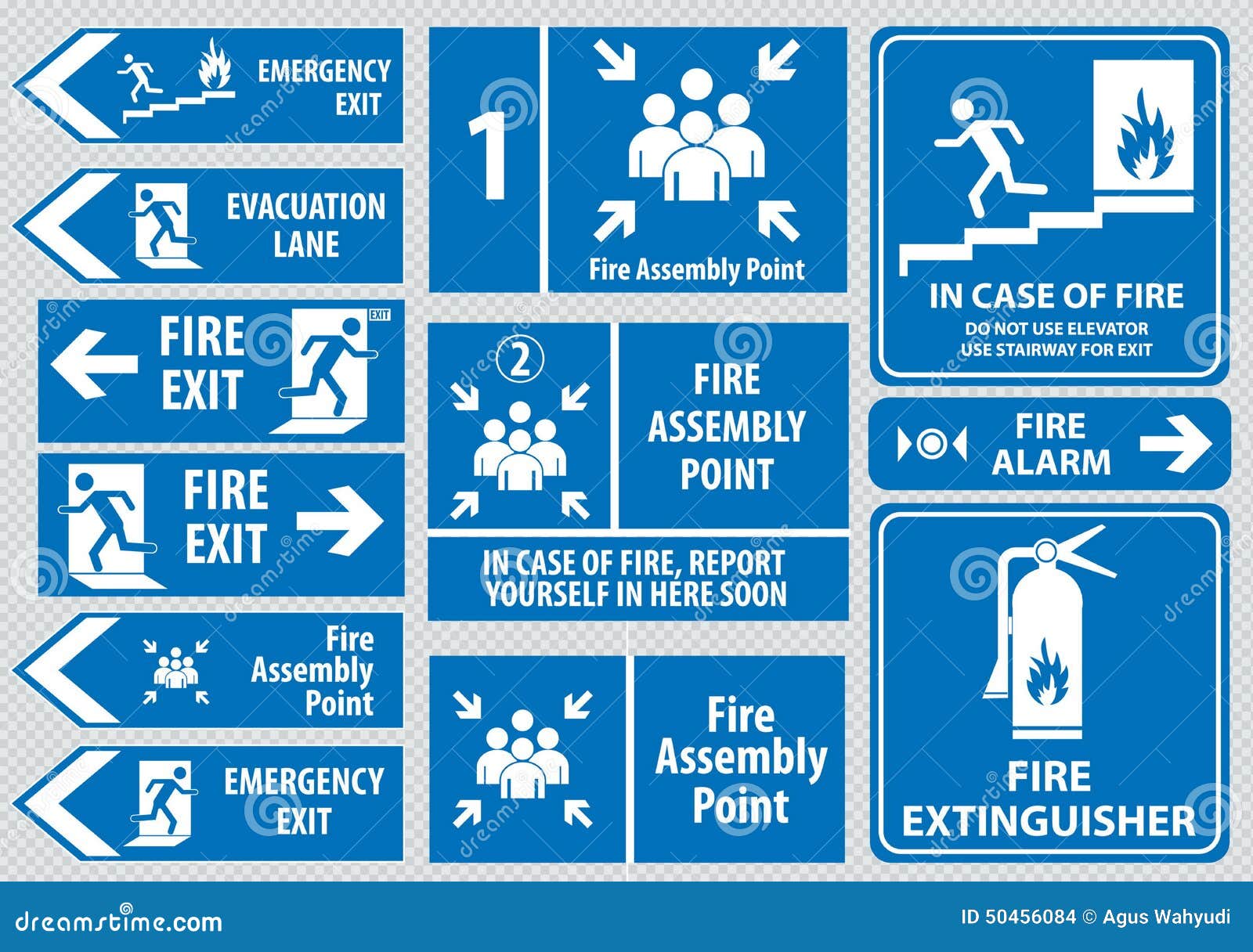 EMERGENCY EXIT

EVACUATION LANE

FIRE EXIT

EXIT

FIRE EXIT

Fire Assembly Point

EMERGENCY EXIT

1

Fire Assembly Point

2

FIRE ASSEMBLY POINT

IN CASE OF FIRE, REPORT YOURSELF IN HERE SOON

Fire Assembly Point

IN CASE OF FIRE
DO NOT USE ELEVATOR
USE STAIRWAY FOR EXIT

FIRE ALARM

FIRE EXTINGUISHER

dreamstime.com

ID 50456084 © Agus Wahyudi