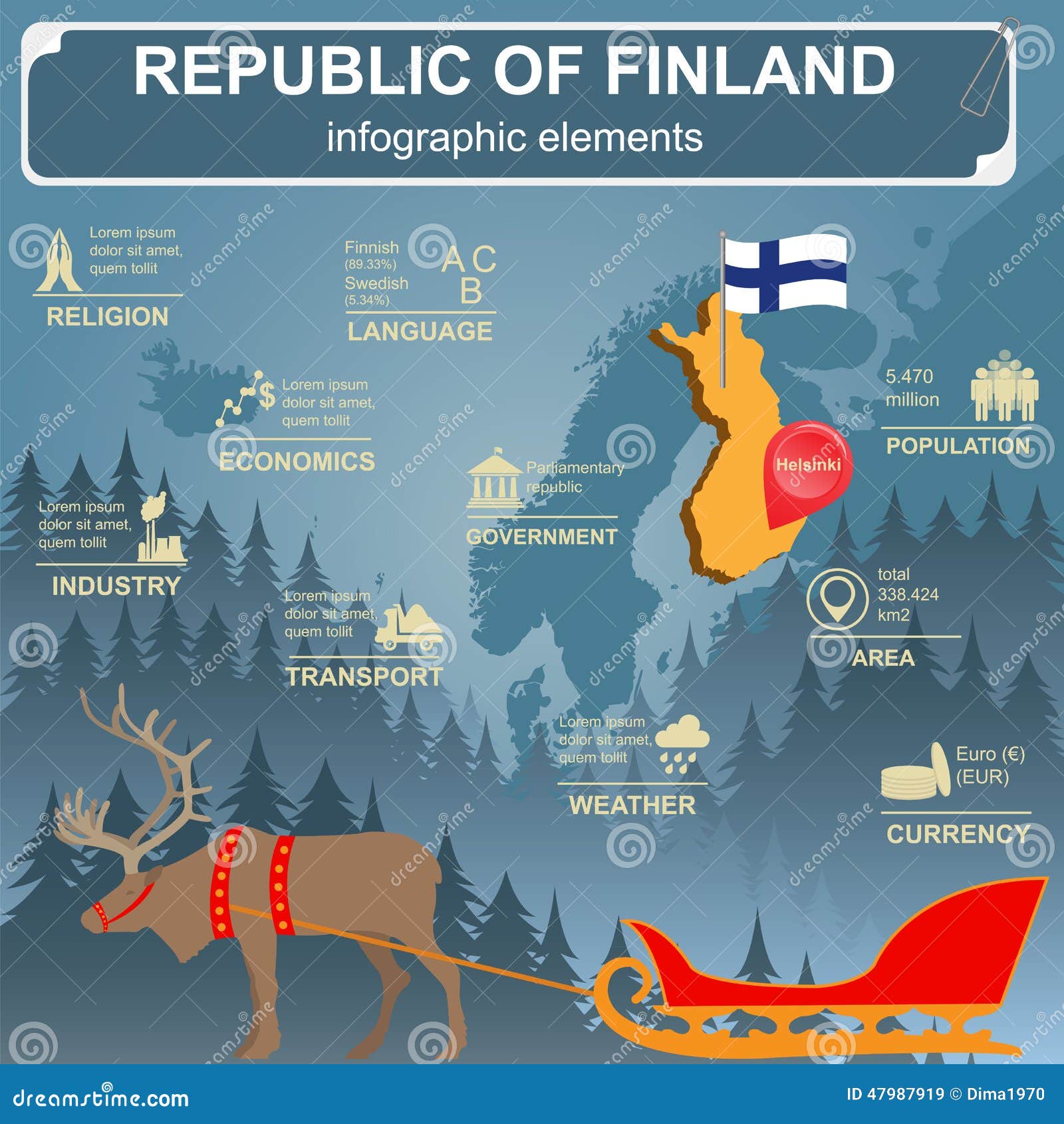 REPUBLIC OF FINLAND

infographic elements

Lorem ipsum dolor sit amet, quem tollit

RELIGION

Finnish (89.33%)
Swedish (5.34%)

A C
B

LANGUAGE

Lorem ipsum dolor sit amet, quem tollit

ECONOMICS

5.470 million

POPULATION

Helsinki

Parliamentary republic

GOVERNMENT

Lorem ipsum dolor sit amet, quem tollit

INDUSTRY

Lorem ipsum dolor sit amet, quem tollit

TRANSPORT

total 338.424 km2

AREA

Lorem ipsum dolor sit amet, quem tollit

WEATHER

Euro (€) (EUR)

CURRENCY

dreamstime.com

ID 47987919 © Dima1970