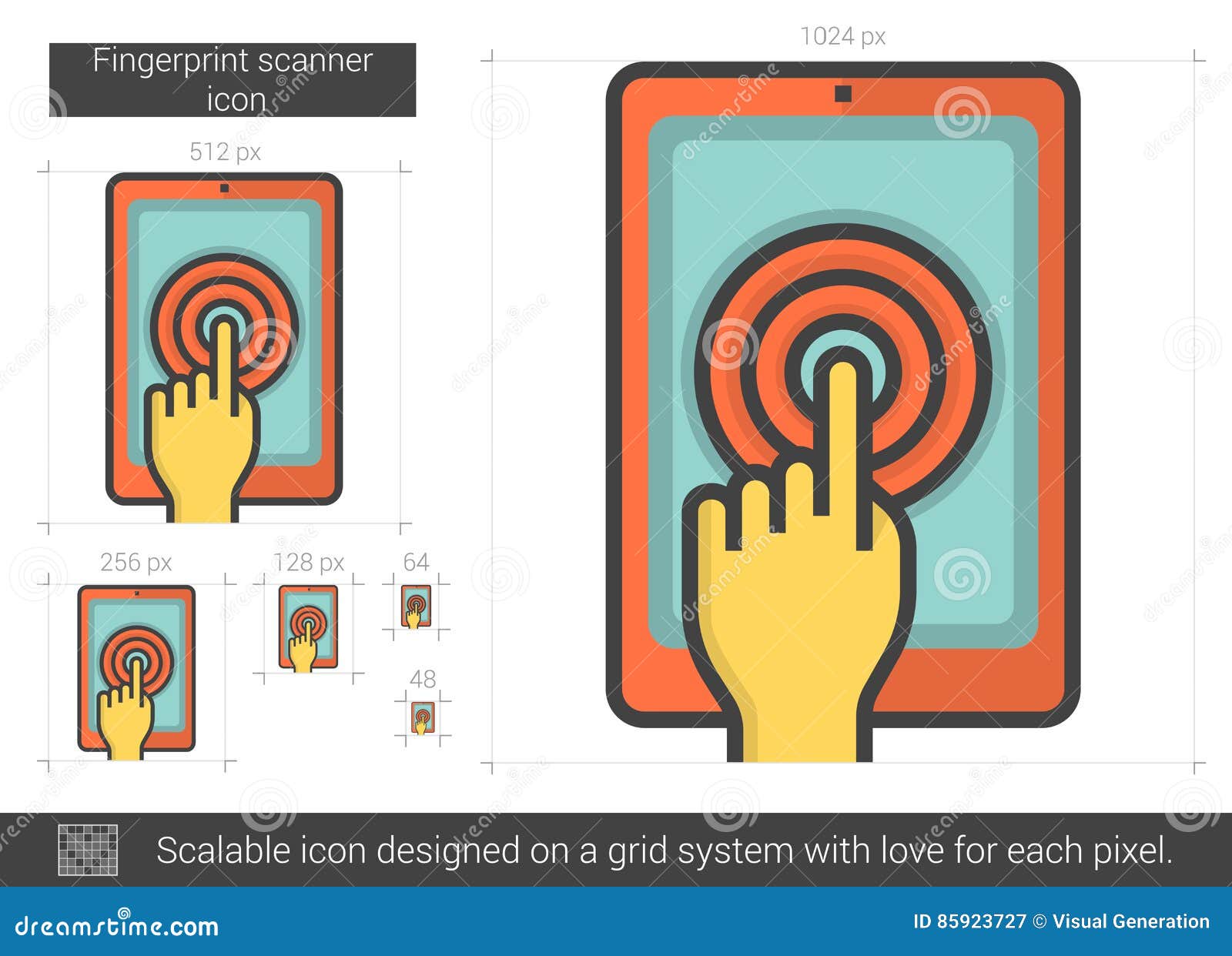 Fingerprint scanner icon

512 px

256 px

128 px

64

48

1024 px

Scalable icon designed on a grid system with love for each pixel.

dreamstime.com

ID 85923727 © Visual Generation