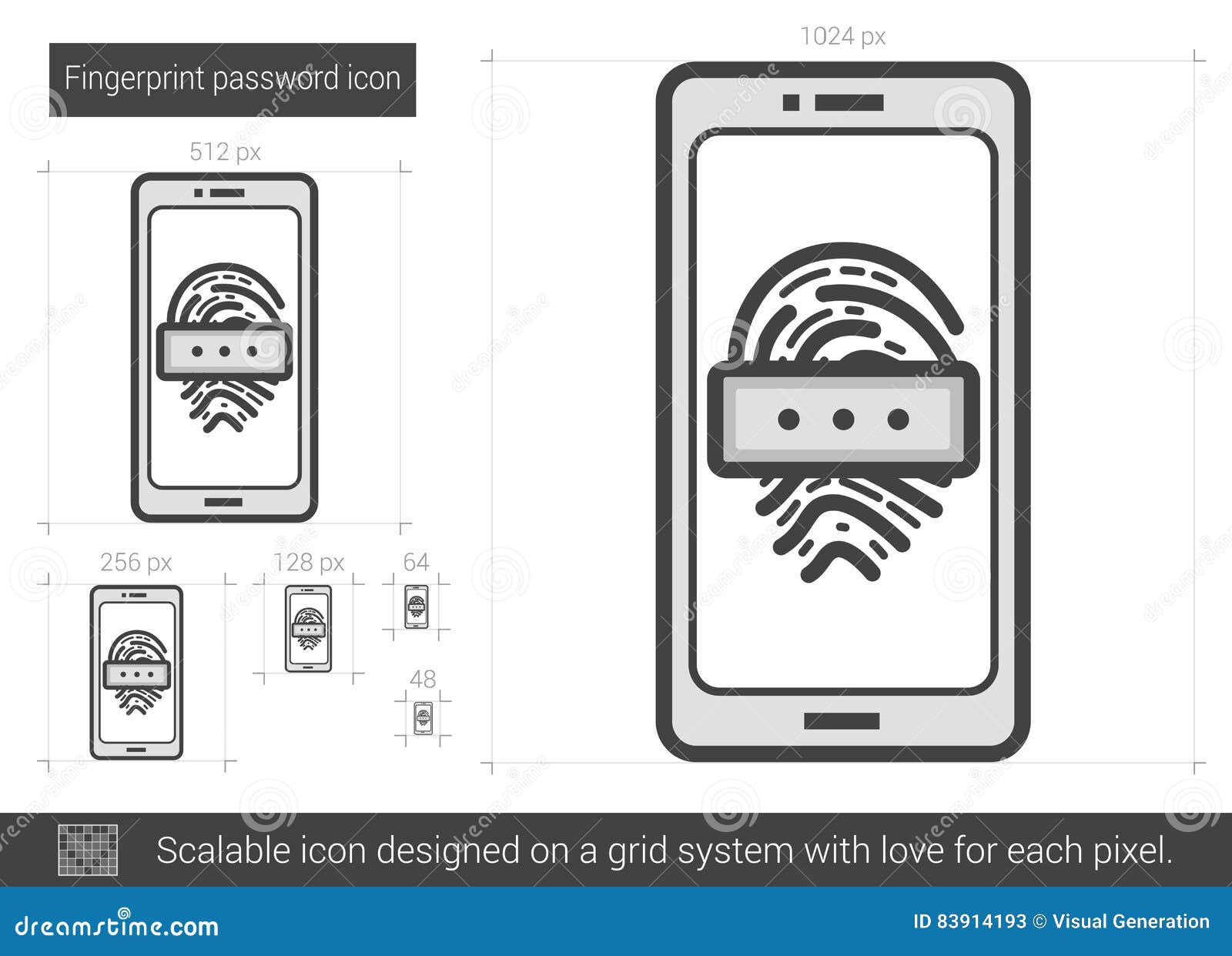 Fingerprint password icon

512 px

1024 px

256 px

128 px

64

48

Scalable icon designed on a grid system with love for each pixel.

dreamstime.com

ID 83914193 © Visual Generation