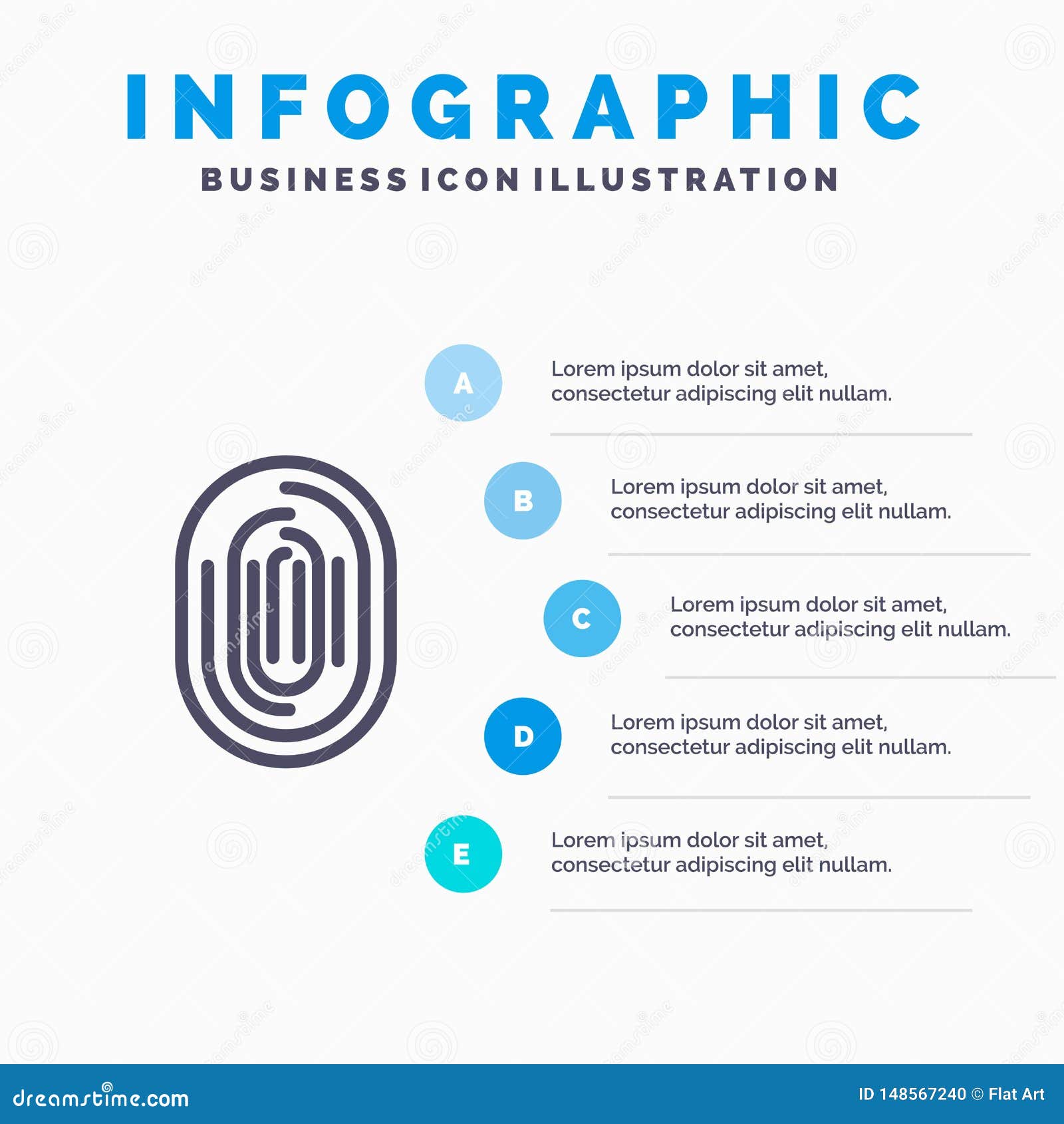 INFOGRAPHIC
BUSINESS ICON ILLUSTRATION

A
Lorem ipsum dolor sit amet, consectetur adipiscing elit nullam.

B
Lorem ipsum dolor sit amet, consectetur adipiscing elit nullam.

C
Lorem ipsum dolor sit amet, consectetur adipiscing elit nullam.

D
Lorem ipsum dolor sit amet, consectetur adipiscing elit nullam.

E
Lorem ipsum dolor sit amet, consectetur adipiscing elit nullam.

dreamstime.com
ID 148567240 © Flat Art