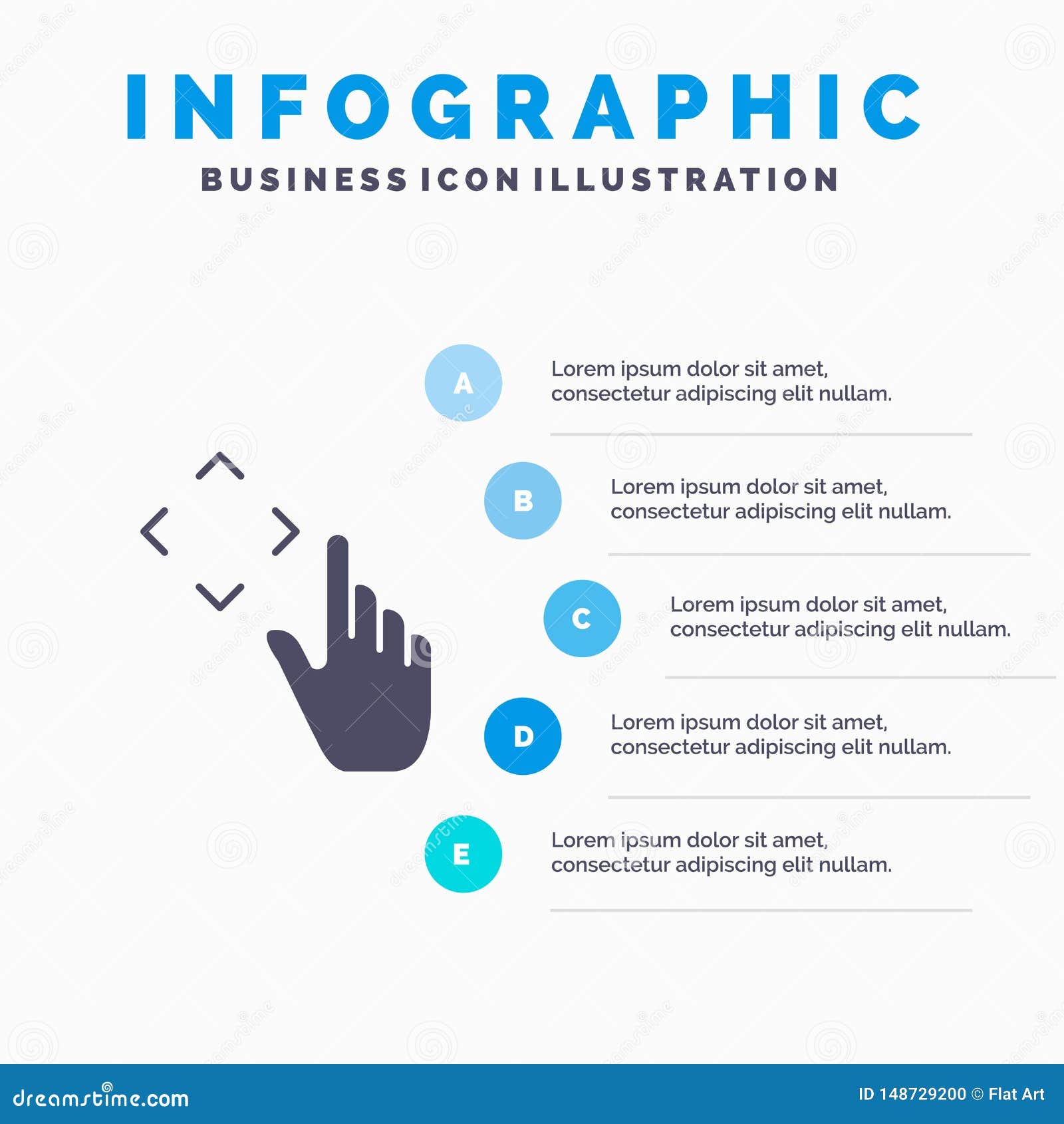 INFOGRAPHIC
BUSINESS ICON ILLUSTRATION

A
Lorem ipsum dolor sit amet, consectetur adipiscing elit nullam.

B
Lorem ipsum dolor sit amet, consectetur adipiscing elit nullam.

C
Lorem ipsum dolor sit amet, consectetur adipiscing elit nullam.

D
Lorem ipsum dolor sit amet, consectetur adipiscing elit nullam.

E
Lorem ipsum dolor sit amet, consectetur adipiscing elit nullam.

dreamstime.com
ID 148729200 © Flat Art