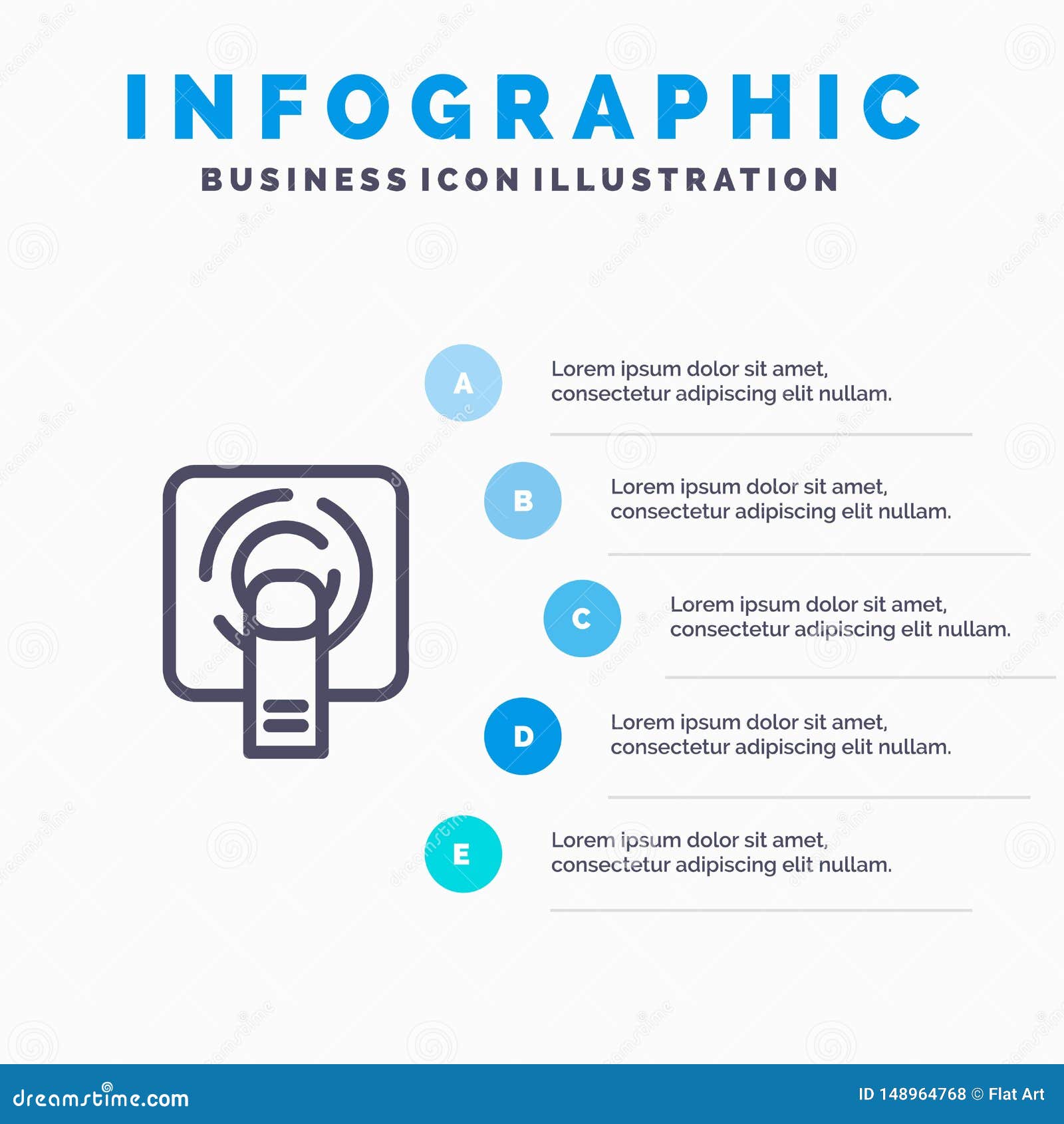 INFOGRAPHIC
BUSINESS ICON ILLUSTRATION

A
Lorem ipsum dolor sit amet, consectetur adipiscing elit nullam.

B
Lorem ipsum dolor sit amet, consectetur adipiscing elit nullam.

C
Lorem ipsum dolor sit amet, consectetur adipiscing elit nullam.

D
Lorem ipsum dolor sit amet, consectetur adipiscing elit nullam.

E
Lorem ipsum dolor sit amet, consectetur adipiscing elit nullam.

dreamstime.com
ID 148964768 © Flat Art