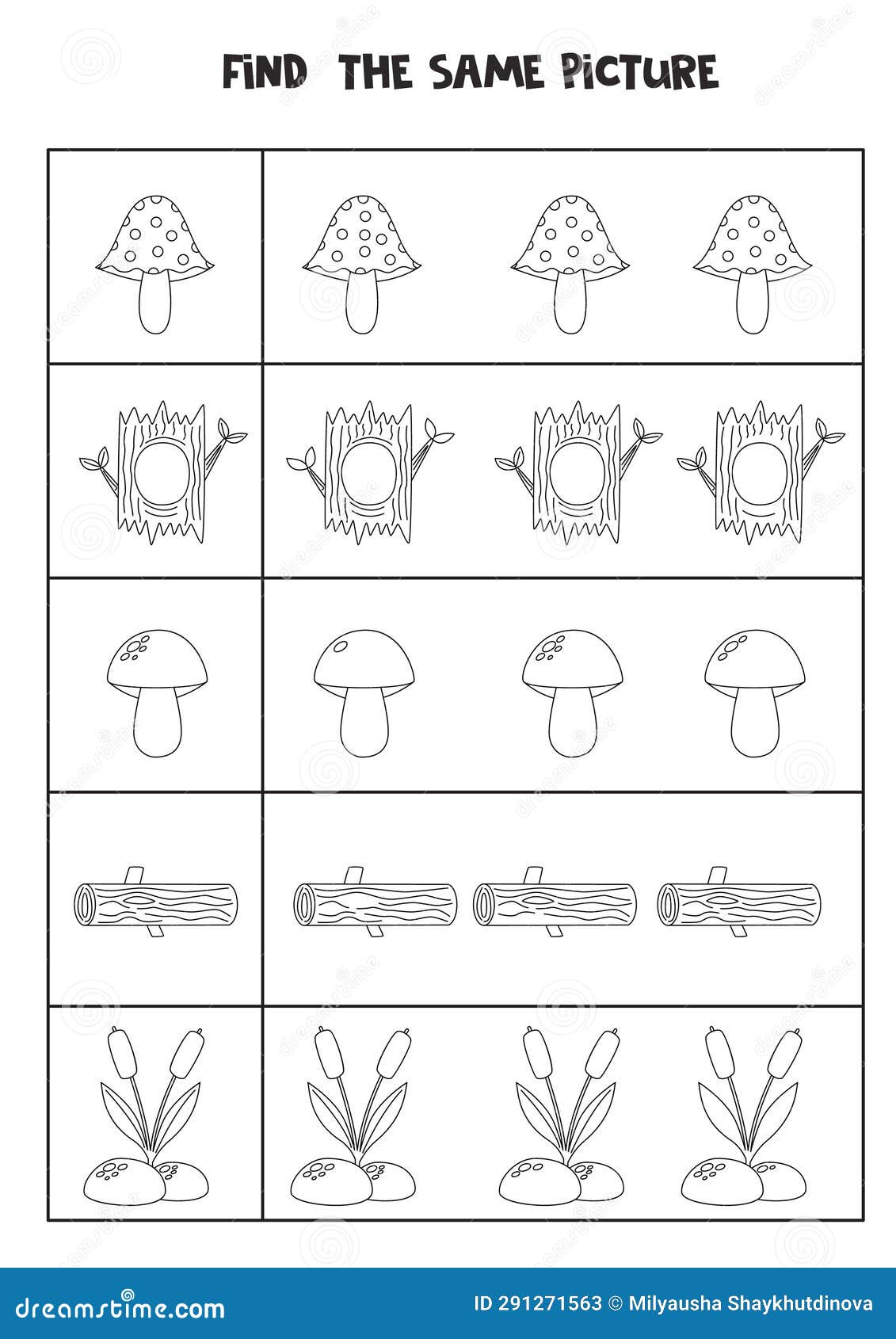 FIND THE SAME PICTURE

dreamstime.com

ID 291271563 © Milyausha Shaykhutdinova