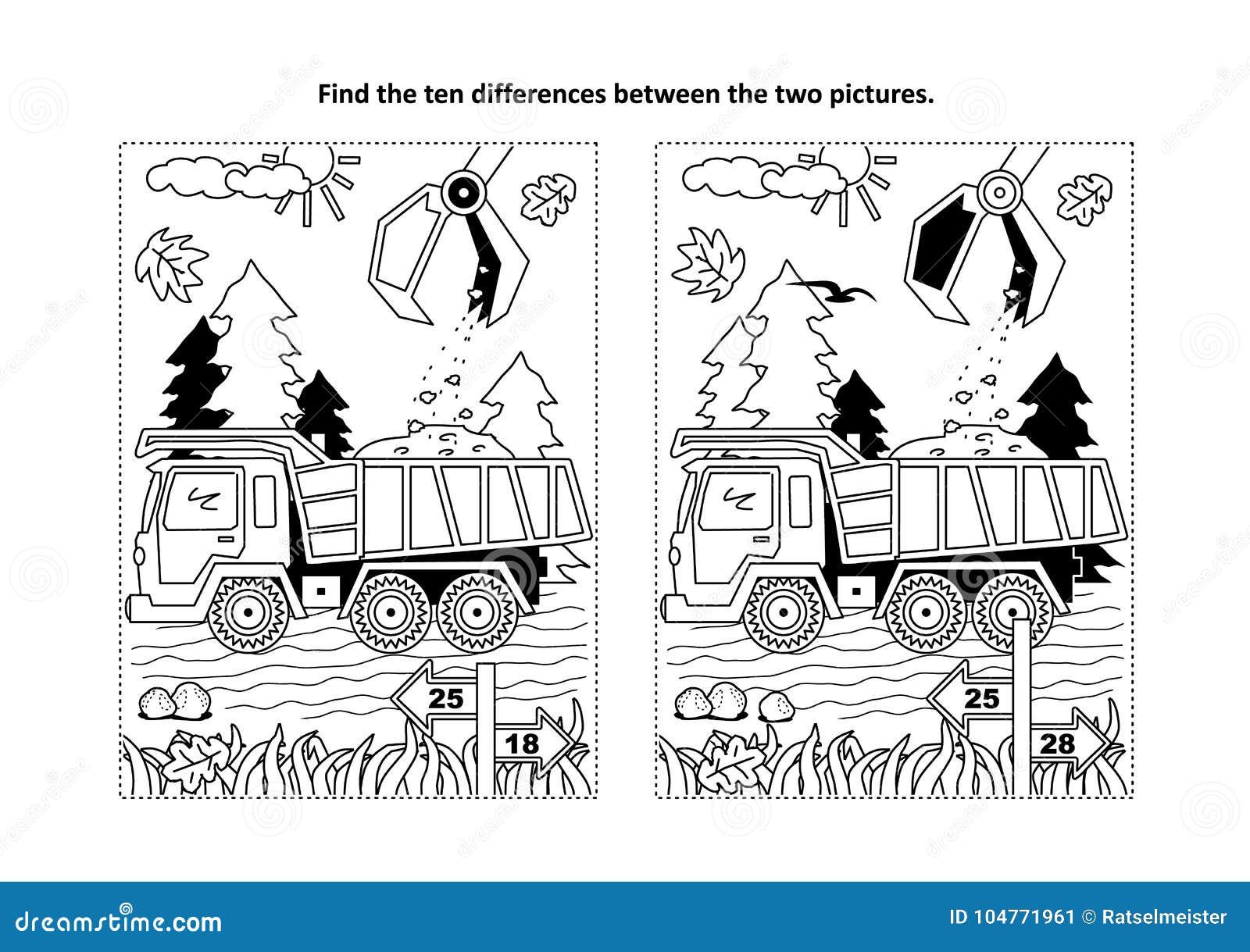 Find the ten differences between the two pictures.

25

18

25

28

dreamstime.com

ID 104771961 © Ratselmeister