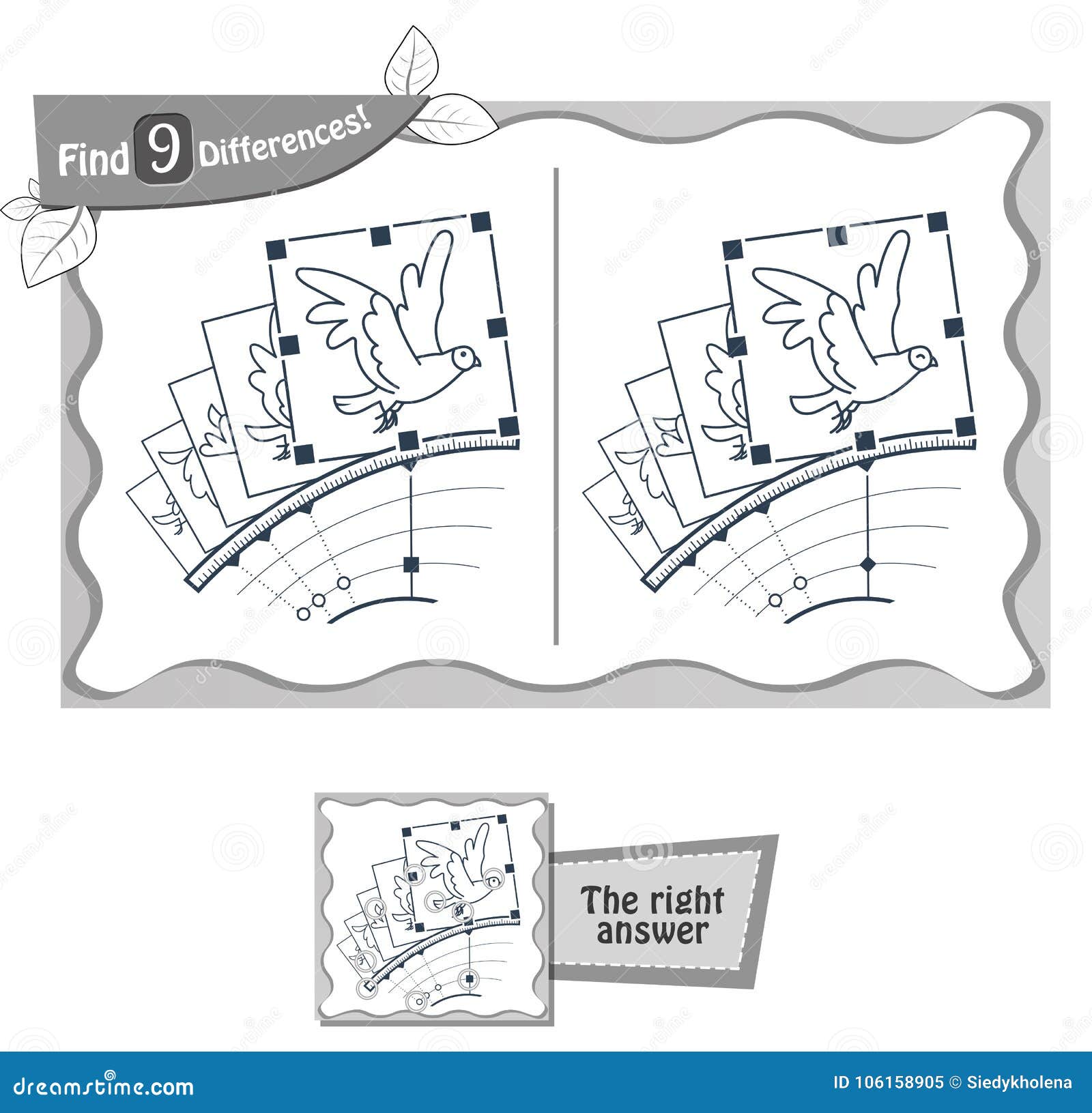 Find 9 Differences!

The right answer

dreamstime.com

ID 106158905 © Siedykholena