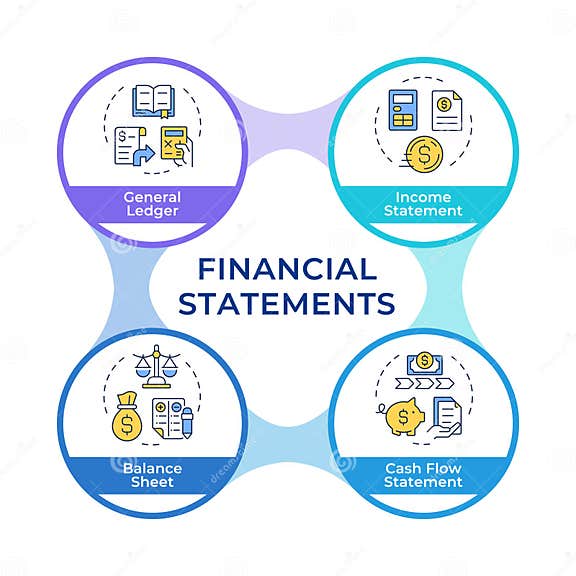 General Ledger

Income Statement

FINANCIAL STATEMENTS

Balance Sheet

Cash Flow Statement