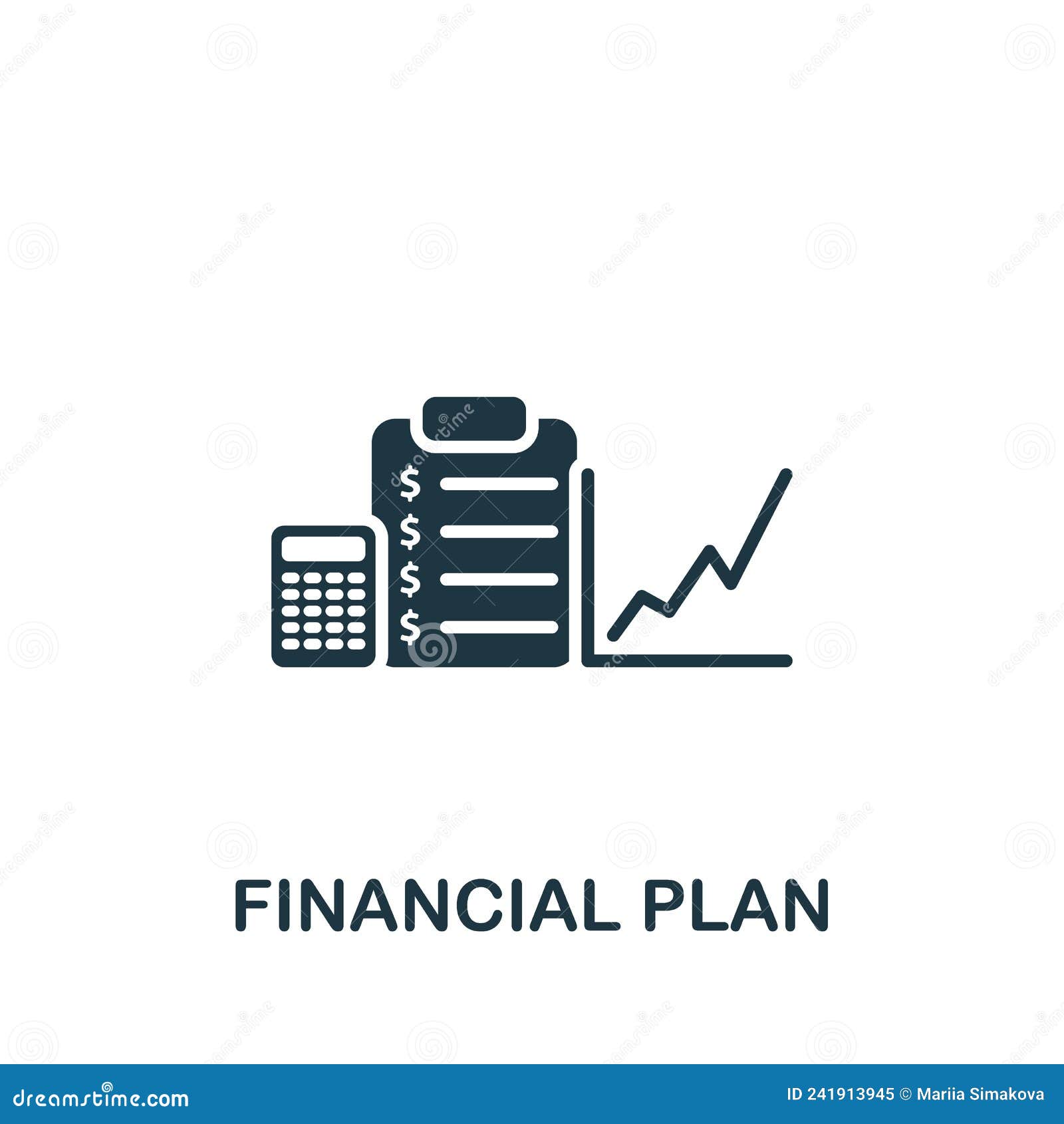 $
$
$
$

FINANCIAL PLAN

dreamstime.com

ID 241913945 © Mariia Simakova