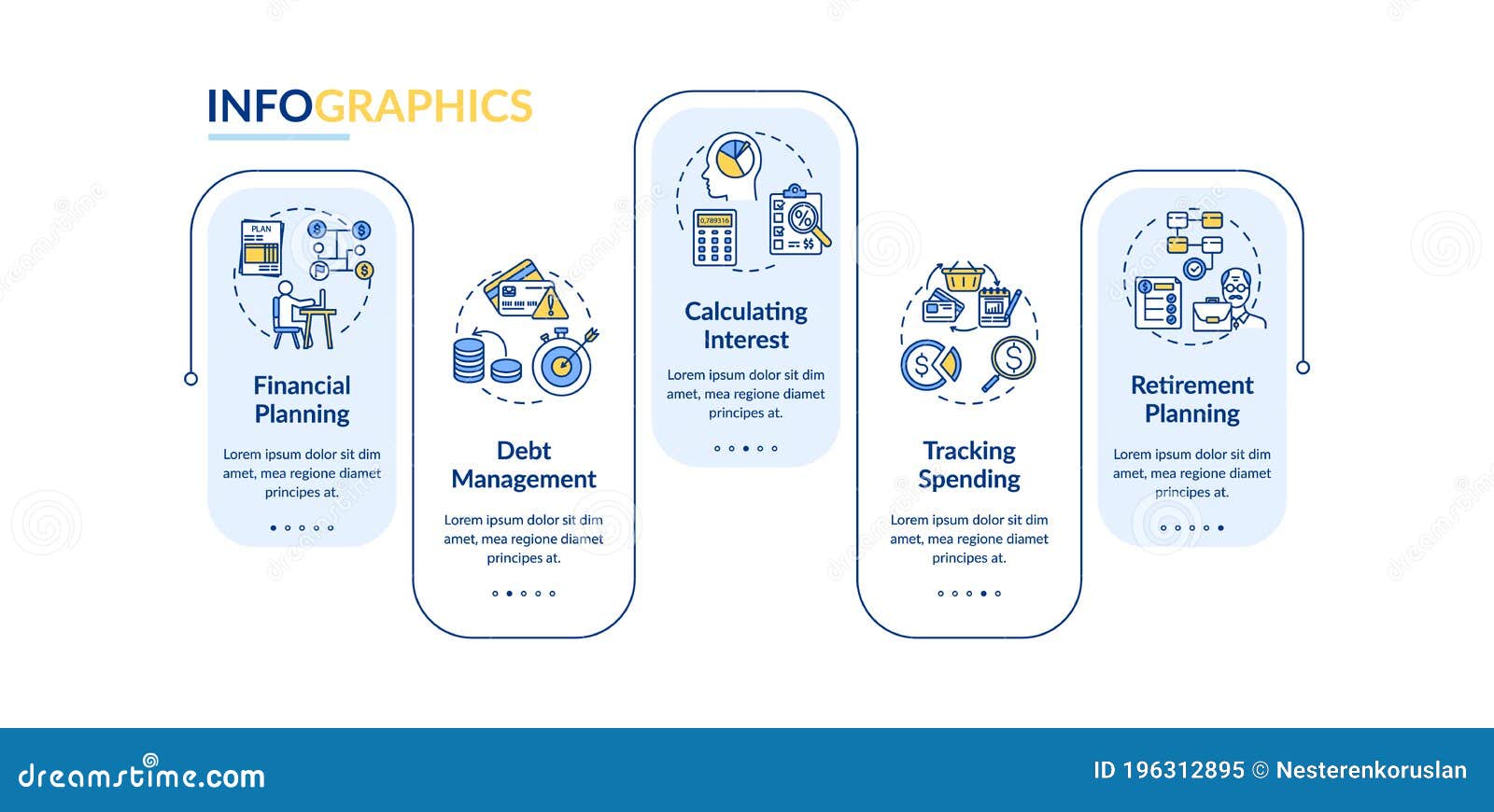 INFOGRAPHICS

PLAN

Financial Planning

Lorem ipsum dolor sit dim amet, mea regione diamet principes at.

Debt Management

Lorem ipsum dolor sit dim amet, mea regione diamet principes at.

0.789316

Calculating Interest

Lorem ipsum dolor sit dim amet, mea regione diamet principes at.

Tracking Spending

Lorem ipsum dolor sit dim amet, mea regione diamet principes at.

Retirement Planning

Lorem ipsum dolor sit dim amet, mea regione diamet principes at.

dreamstime.com

ID 196312895 © Nesterenkoruslan