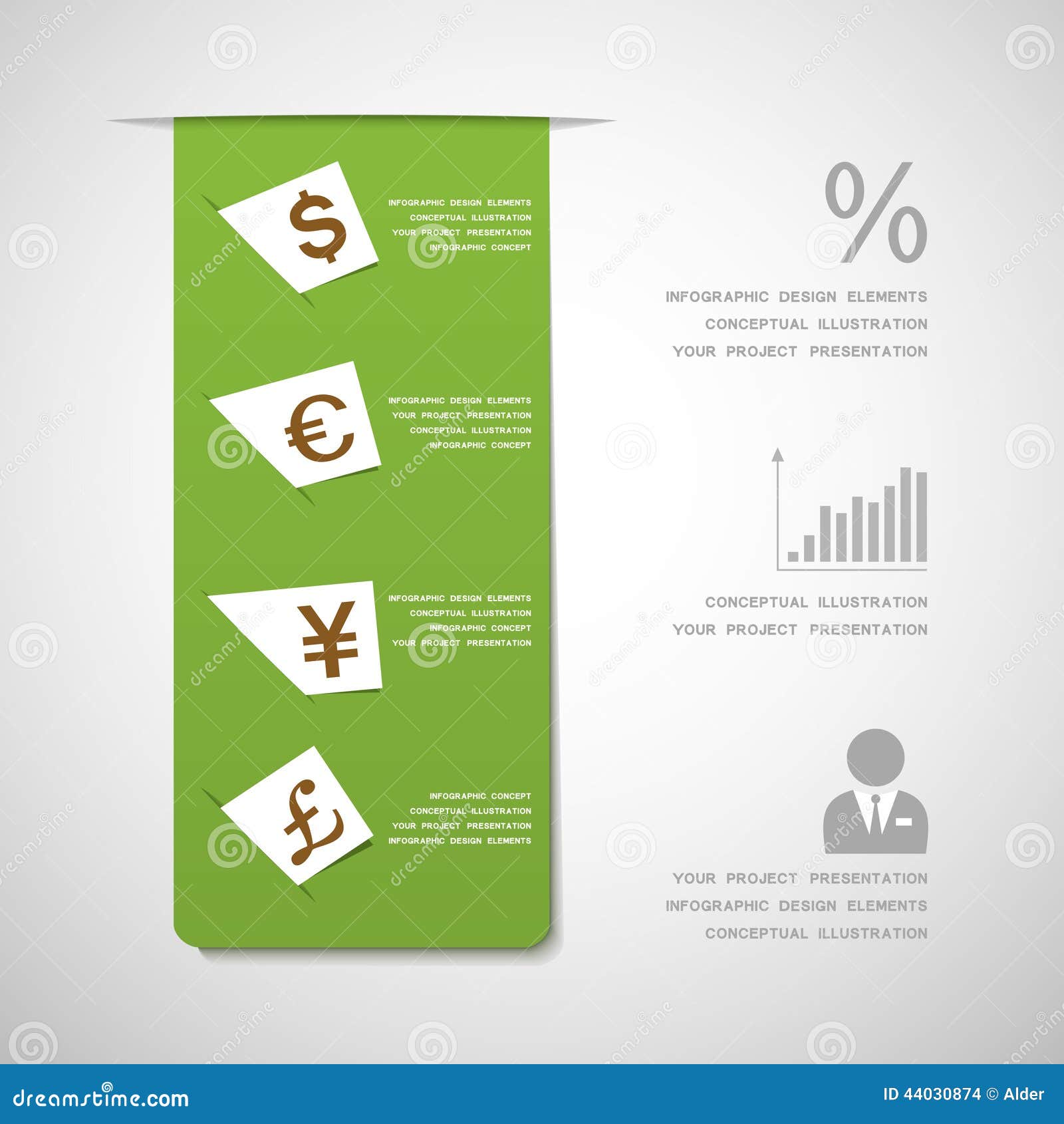 $

INFOGRAPHIC DESIGN ELEMENTS
CONCEPTUAL ILLUSTRATION
YOUR PROJECT PRESENTATION
INFOGRAPHIC CONCEPT

€

INFOGRAPHIC DESIGN ELEMENTS
YOUR PROJECT PRESENTATION
CONCEPTUAL ILLUSTRATION
INFOGRAPHIC CONCEPT

¥

INFOGRAPHIC DESIGN ELEMENTS
CONCEPTUAL ILLUSTRATION
INFOGRAPHIC CONCEPT
YOUR PROJECT PRESENTATION

£

INFOGRAPHIC CONCEPT
CONCEPTUAL ILLUSTRATION
YOUR PROJECT PRESENTATION
INFOGRAPHIC DESIGN ELEMENTS

%

INFOGRAPHIC DESIGN ELEMENTS
CONCEPTUAL ILLUSTRATION
YOUR PROJECT PRESENTATION

CONCEPTUAL ILLUSTRATION
YOUR PROJECT PRESENTATION

YOUR PROJECT PRESENTATION
INFOGRAPHIC DESIGN ELEMENTS
CONCEPTUAL ILLUSTRATION

dreamstime.com

ID 44030874 © Alder