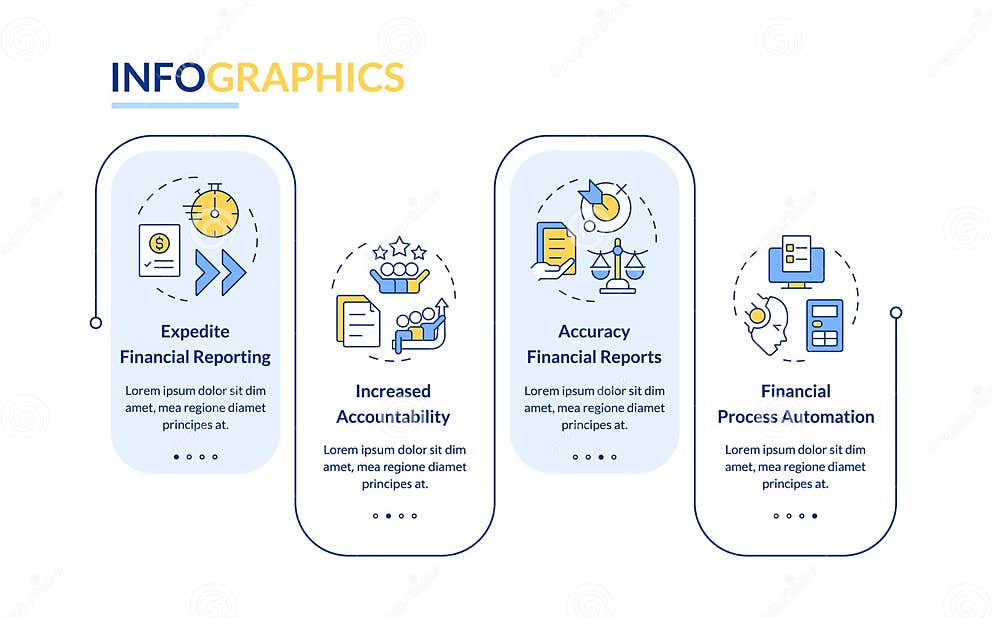 INFOGRAPHICS

Expedite Financial Reporting

Lorem ipsum dolor sit dim amet, mea regione diamet principes at.

Increased Accountability

Lorem ipsum dolor sit dim amet, mea regione diamet principes at.

Accuracy Financial Reports

Lorem ipsum dolor sit dim amet, mea regione diamet principes at.

Financial Process Automation

Lorem ipsum dolor sit dim amet, mea regione diamet principes at.