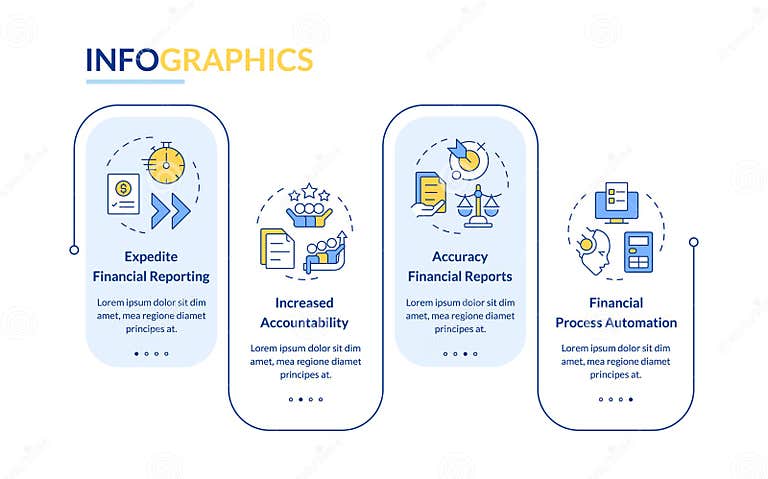 INFOGRAPHICS

Expedite Financial Reporting

Lorem ipsum dolor sit dim amet, mea regione diamet principes at.

Increased Accountability

Lorem ipsum dolor sit dim amet, mea regione diamet principes at.

Accuracy Financial Reports

Lorem ipsum dolor sit dim amet, mea regione diamet principes at.

Financial Process Automation

Lorem ipsum dolor sit dim amet, mea regione diamet principes at.