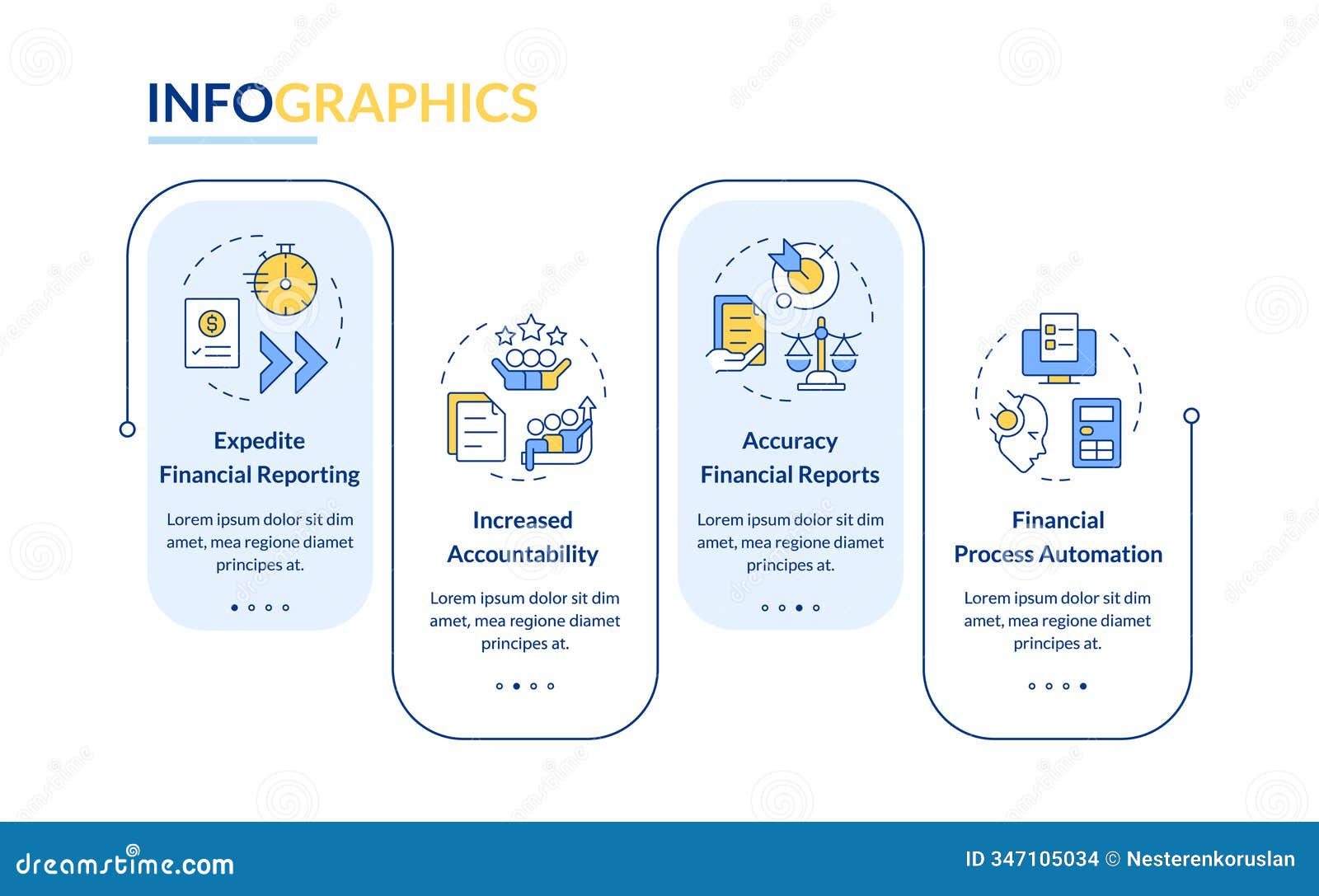 INFOGRAPHICS

Expedite Financial Reporting

Lorem ipsum dolor sit dim amet, mea regione diamet principes at.

Increased Accountability

Lorem ipsum dolor sit dim amet, mea regione diamet principes at.

Accuracy Financial Reports

Lorem ipsum dolor sit dim amet, mea regione diamet principes at.

Financial Process Automation

Lorem ipsum dolor sit dim amet, mea regione diamet principes at.

dreamstime.com

ID 347105034 © Nesterenkoruslan