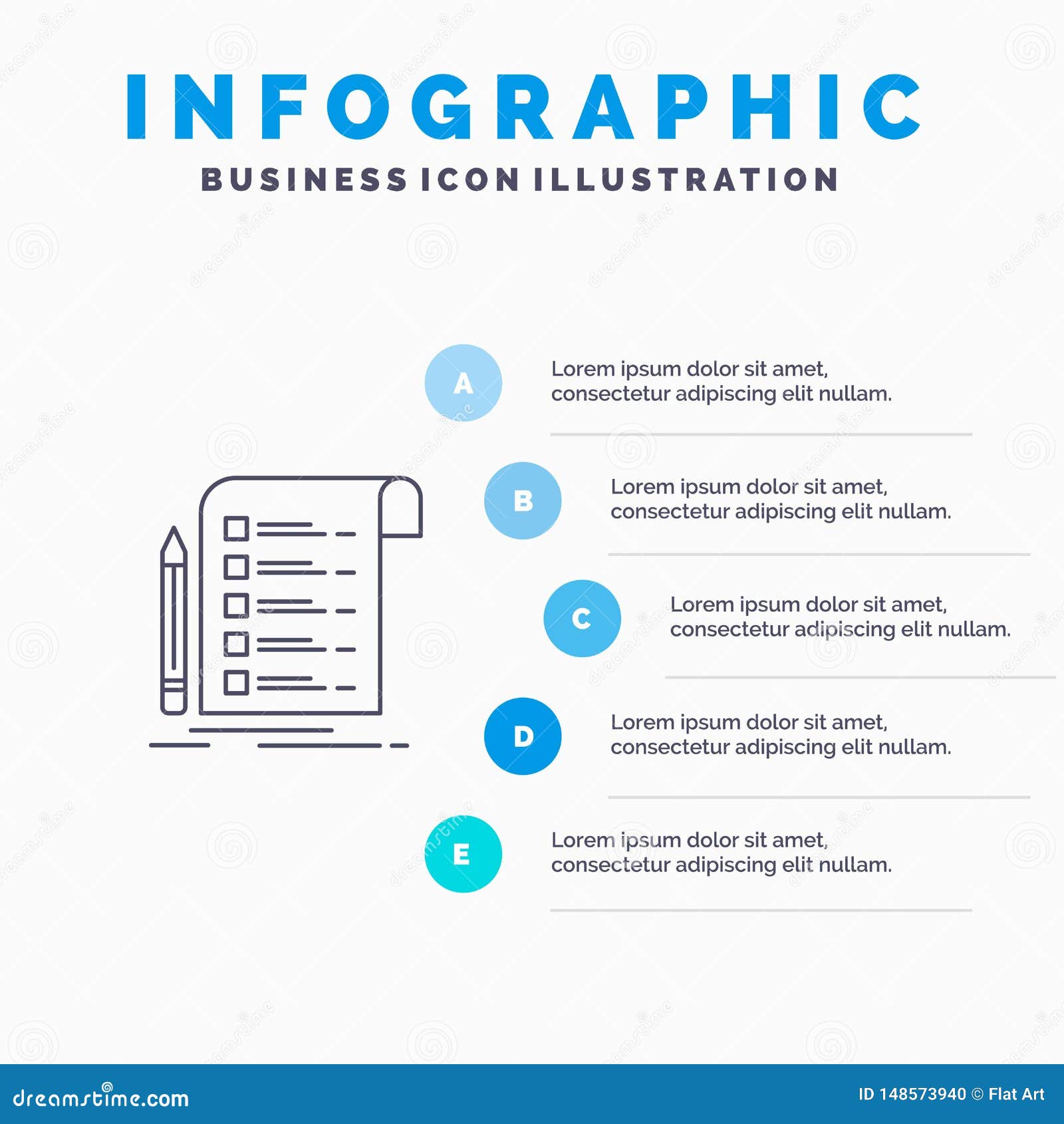 INFOGRAPHIC
BUSINESS ICON ILLUSTRATION

A
Lorem ipsum dolor sit amet, consectetur adipiscing elit nullam.

B
Lorem ipsum dolor sit amet, consectetur adipiscing elit nullam.

C
Lorem ipsum dolor sit amet, consectetur adipiscing elit nullam.

D
Lorem ipsum dolor sit amet, consectetur adipiscing elit nullam.

E
Lorem ipsum dolor sit amet, consectetur adipiscing elit nullam.

dreamstime.com
ID 148573940 © Flat Art