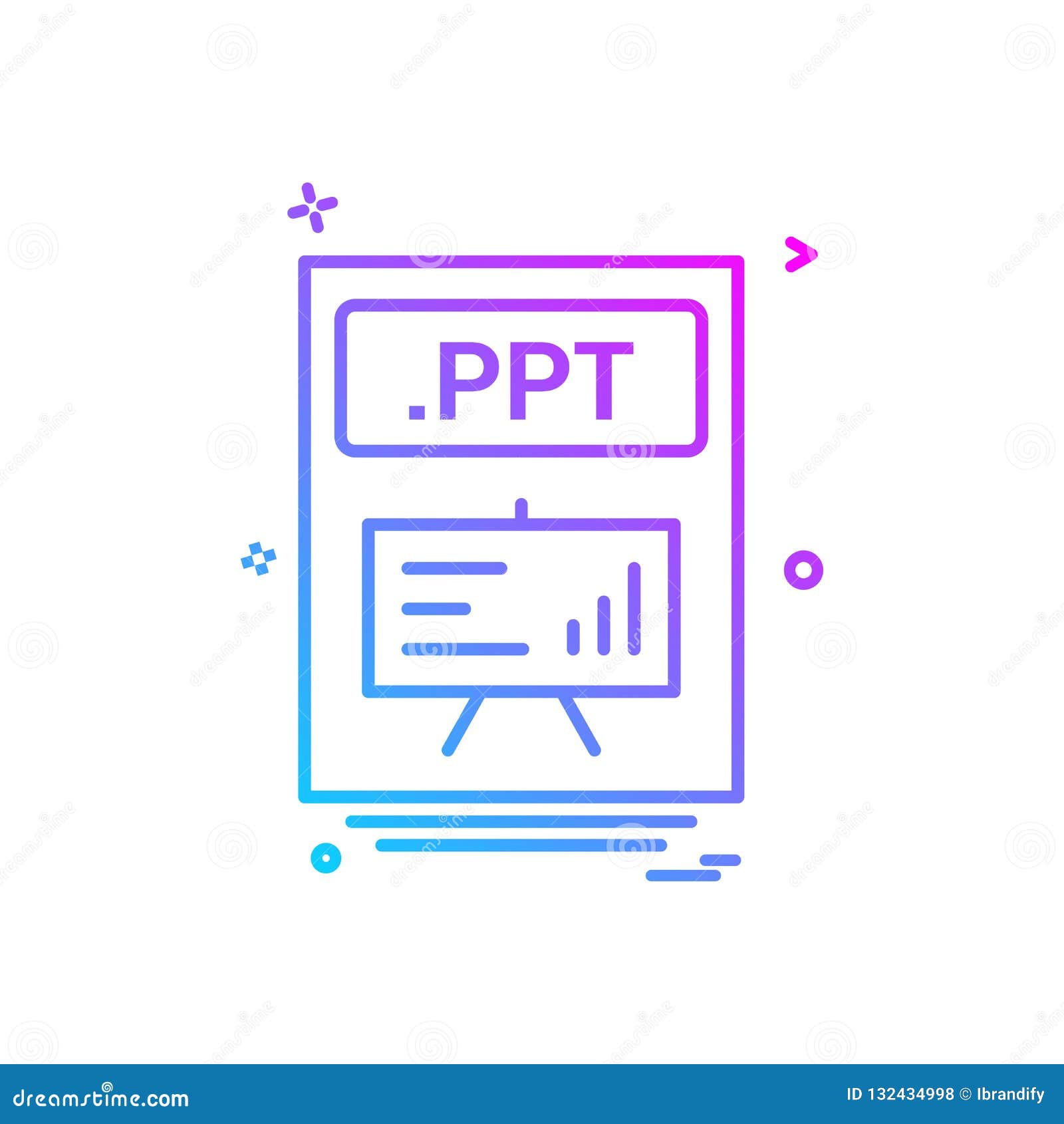 .PPT

dreamstime.com

ID 132434998 © Ibrandify