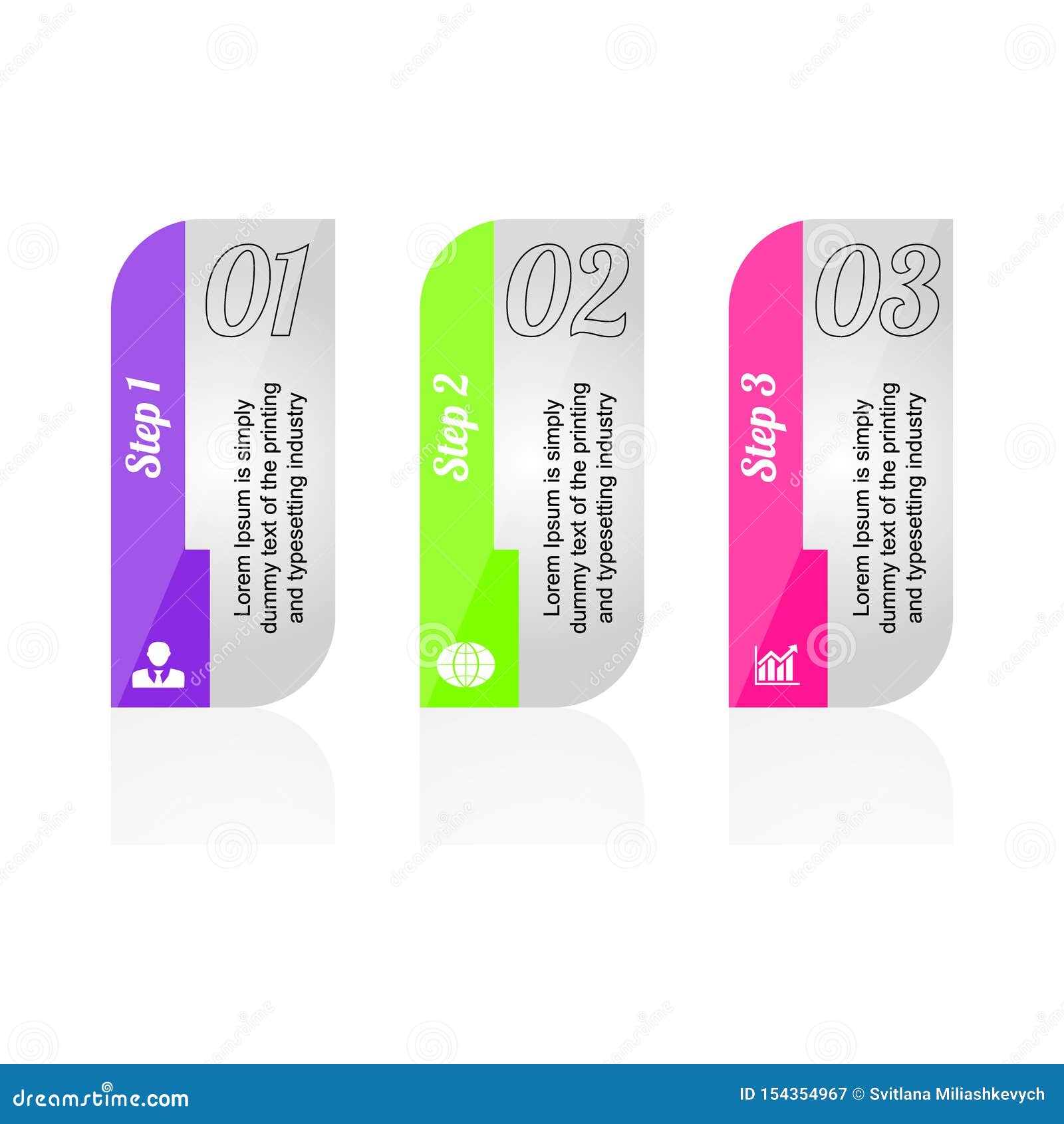 01

Step 1

Lorem Ipsum is simply dummy text of the printing and typesetting industry

02

Step 2

Lorem Ipsum is simply dummy text of the printing and typesetting industry

03

Step 3

Lorem Ipsum is simply dummy text of the printing and typesetting industry

dreamstime.com

ID 154354967 © Svitlana Miliashkevych