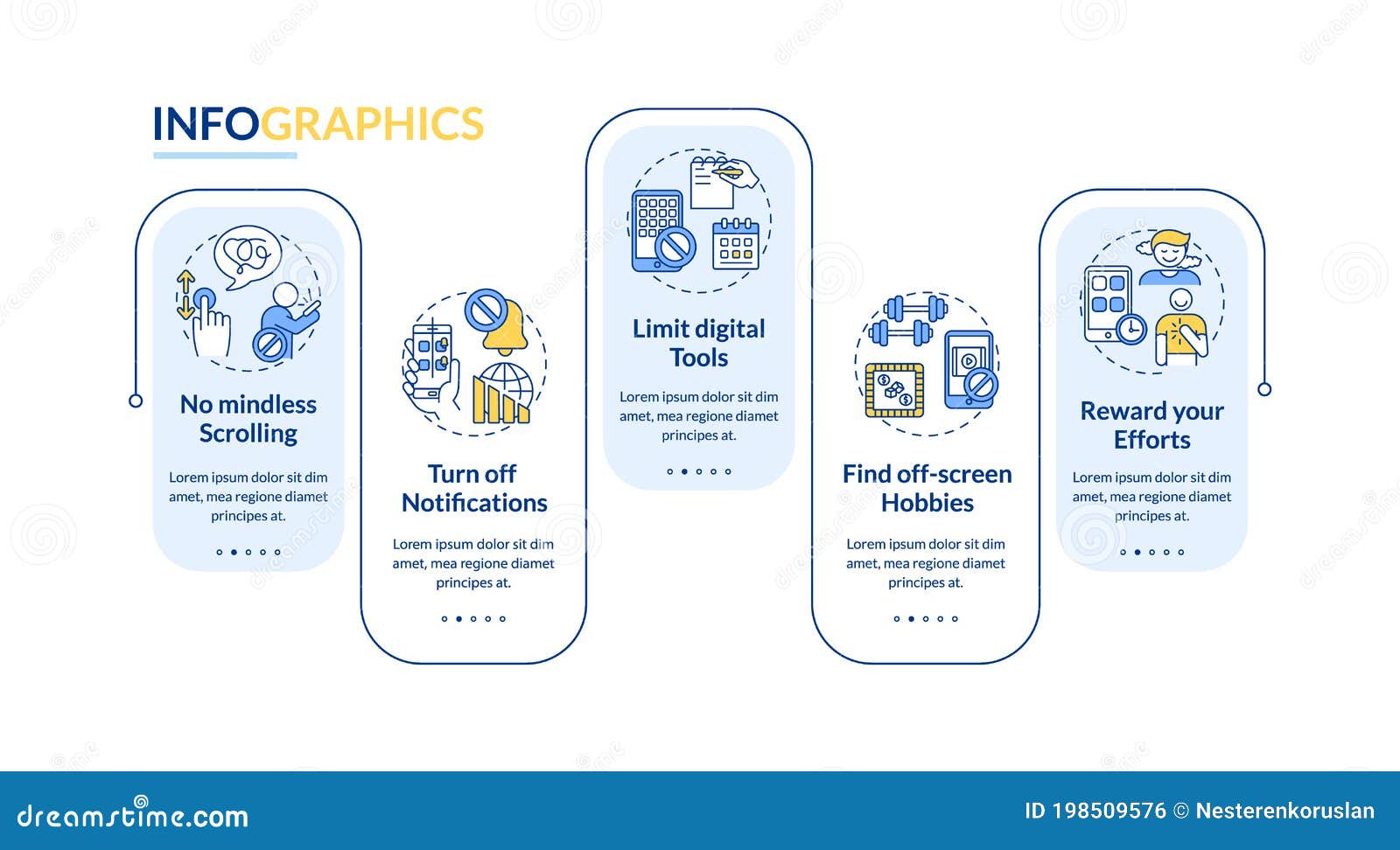 INFOGRAPHICS

No mindless Scrolling

Lorem ipsum dolor sit dim amet, mea regione diamet principes at.

Turn off Notifications

Lorem ipsum dolor sit dim amet, mea regione diamet principes at.

Limit digital Tools

Lorem ipsum dolor sit dim amet, mea regione diamet principes at.

Find off-screen Hobbies

Lorem ipsum dolor sit dim amet, mea regione diamet principes at.

Reward your Efforts

Lorem ipsum dolor sit dim amet, mea regione diamet principes at.

dreamstime.com

ID 198509576 © Nesterenkoruslan