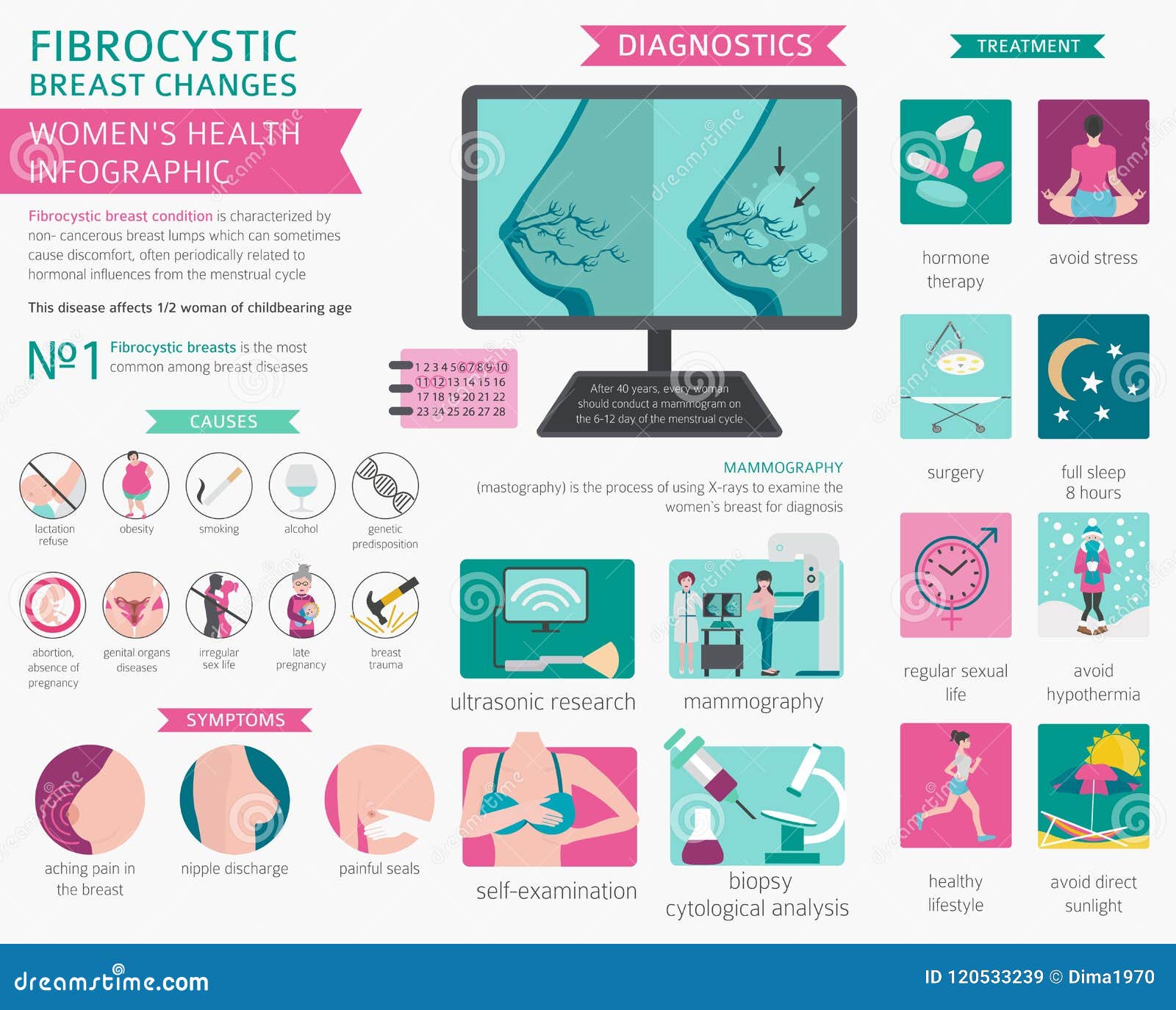 FIBROCYSTIC
BREAST CHANGES

WOMEN'S HEALTH INFOGRAPHIC

Fibrocystic breast condition is characterized by non- cancerous breast lumps which can sometimes cause discomfort, often periodically related to hormonal influences from the menstrual cycle

This disease affects 1/2 woman of childbearing age

№1 Fibrocystic breasts is the most common among breast diseases

CAUSES

lactation refuse
obesity
smoking
alcohol
genetic predisposition
abortion, absence of pregnancy
genital organs diseases
irregular sex life
late pregnancy
breast trauma

SYMPTOMS

aching pain in the breast
nipple discharge
painful seals

DIAGNOSTICS

1 2 3 4 5 6 7 8 9 10
11 12 13 14 15 16
17 18 19 20 21 22
23 24 25 26 27 28

After 40 years, every woman should conduct a mammogram on the 6-12 day of the menstrual cycle

MAMMOGRAPHY
(mastography) is the process of using X-rays to examine the women`s breast for diagnosis

ultrasonic research
mammography
self-examination
biopsy
cytological analysis

TREATMENT

hormone therapy
avoid stress
surgery
full sleep 8 hours
regular sexual life
avoid hypothermia
healthy lifestyle
avoid direct sunlight

dreamstime.com
ID 120533239 © Dima1970