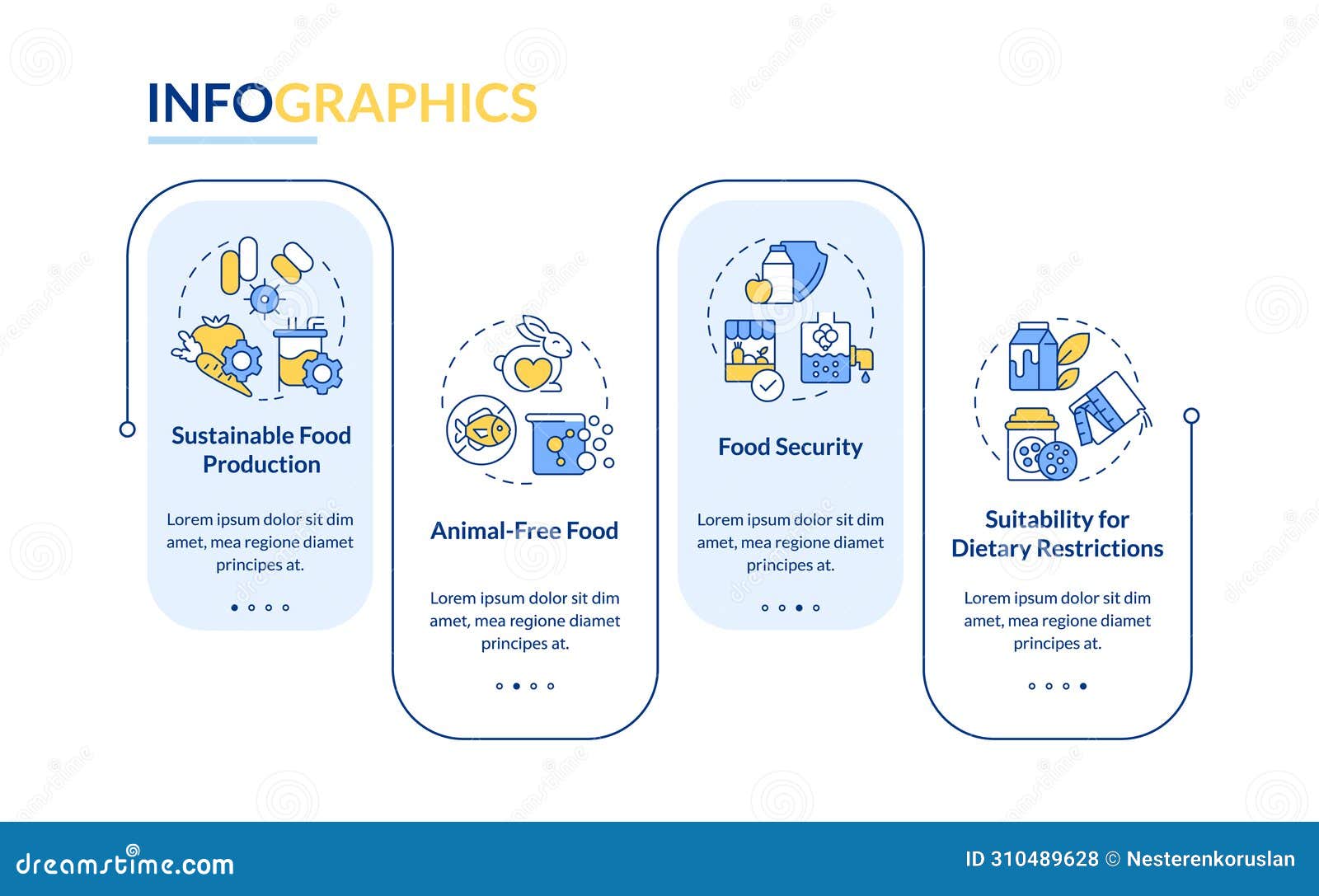 INFOGRAPHICS

Sustainable Food Production

Lorem ipsum dolor sit dim amet, mea regione diamet principes at.

Animal-Free Food

Lorem ipsum dolor sit dim amet, mea regione diamet principes at.

Food Security

Lorem ipsum dolor sit dim amet, mea regione diamet principes at.

Suitability for Dietary Restrictions

Lorem ipsum dolor sit dim amet, mea regione diamet principes at.

dreamstime.com

ID 310489628 © Nesterenkoruslan