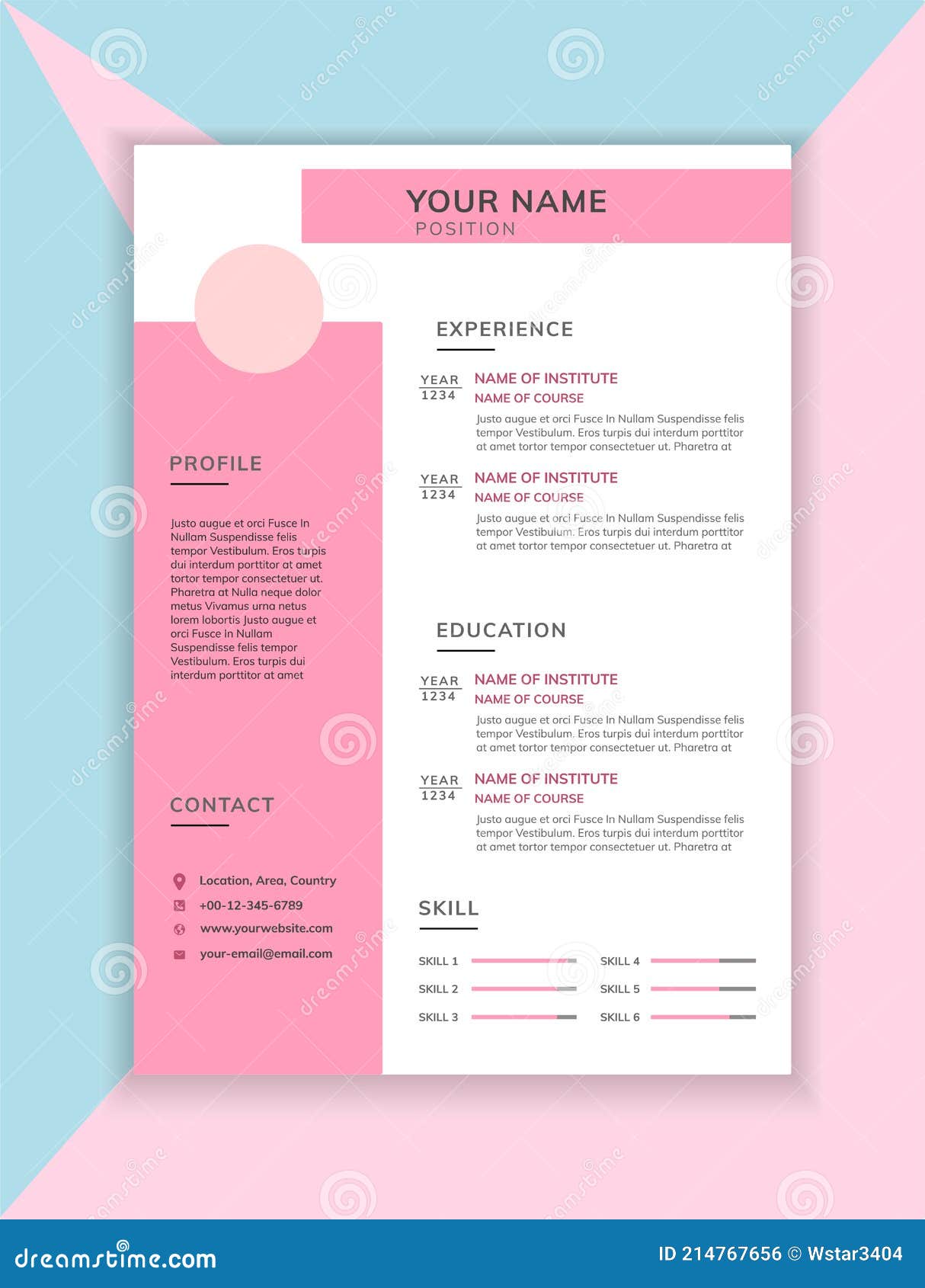 YOUR NAME
POSITION

PROFILE

Justo augue et orci Fusce In Nullam Suspendisse felis tempor Vestibulum. Eros turpis dui interdum porttitor at amet tortor tempor consectetuer ut. Pharetra at Nulla neque dolor metus Vivamus urna netus lorem lobortis Justo augue et orci Fusce In Nullam Suspendisse felis tempor Vestibulum. Eros turpis dui interdum porttitor at amet

CONTACT

Location, Area, Country
+00-12-345-6789
www.yourwebsite.com
your-email@email.com

EXPERIENCE

YEAR 1234
NAME OF INSTITUTE
NAME OF COURSE
Justo augue et orci Fusce In Nullam Suspendisse felis tempor Vestibulum. Eros turpis dui interdum porttitor at amet tortor tempor consectetuer ut. Pharetra at

YEAR 1234
NAME OF INSTITUTE
NAME OF COURSE
Justo augue et orci Fusce In Nullam Suspendisse felis tempor Vestibulum. Eros turpis dui interdum porttitor at amet tortor tempor consectetuer ut. Pharetra at

EDUCATION

YEAR 1234
NAME OF INSTITUTE
NAME OF COURSE
Justo augue et orci Fusce In Nullam Suspendisse felis tempor Vestibulum. Eros turpis dui interdum porttitor at amet tortor tempor consectetuer ut. Pharetra at

YEAR 1234
NAME OF INSTITUTE
NAME OF COURSE
Justo augue et orci Fusce In Nullam Suspendisse felis tempor Vestibulum. Eros turpis dui interdum porttitor at amet tortor tempor consectetuer ut. Pharetra at

SKILL

SKILL 1
SKILL 2
SKILL 3
SKILL 4
SKILL 5
SKILL 6

dreamstime.com
ID 214767656 © Wstar3404