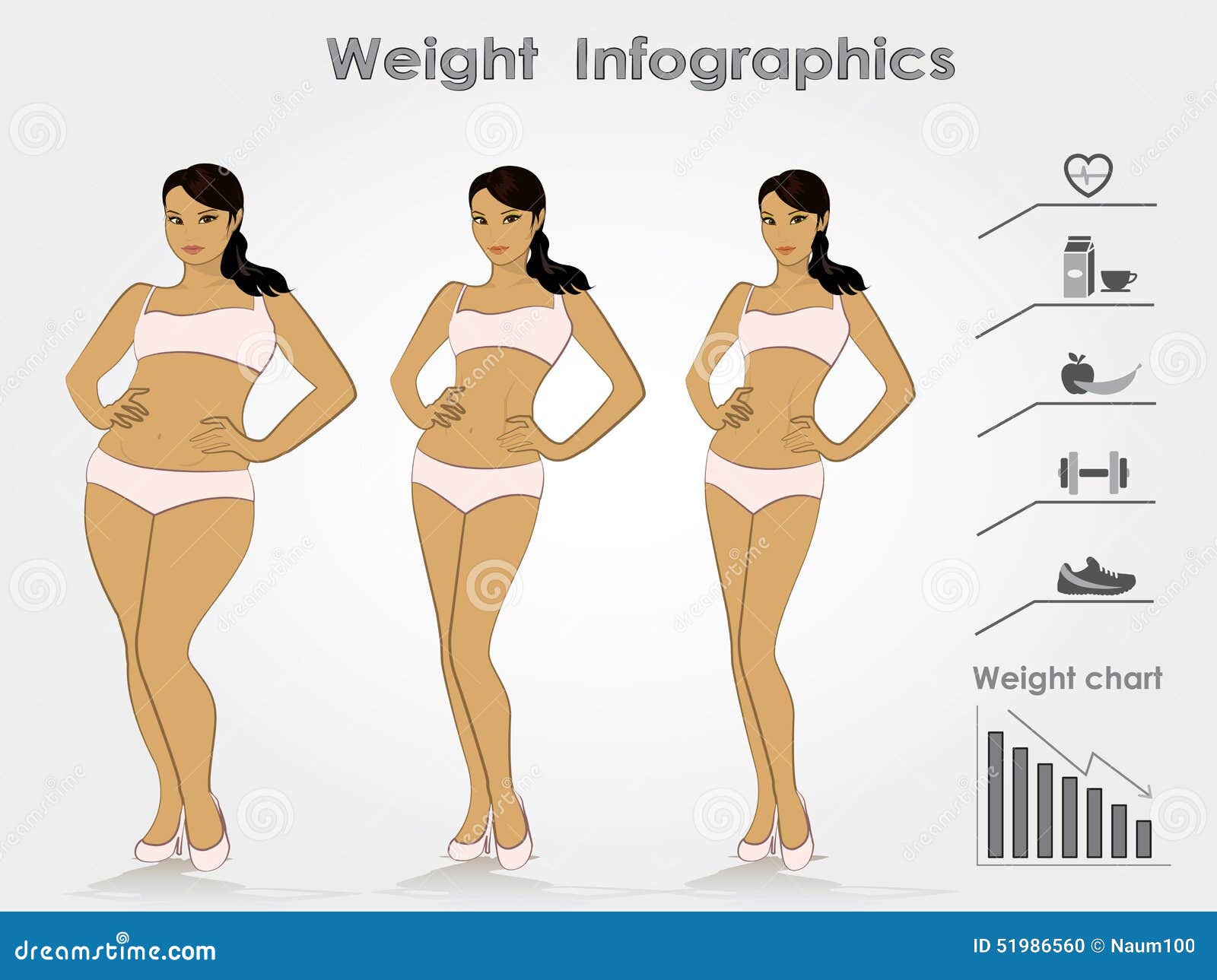 Weight Infographics

Weight chart

dreamstime.com

ID 51986560 © Naum100