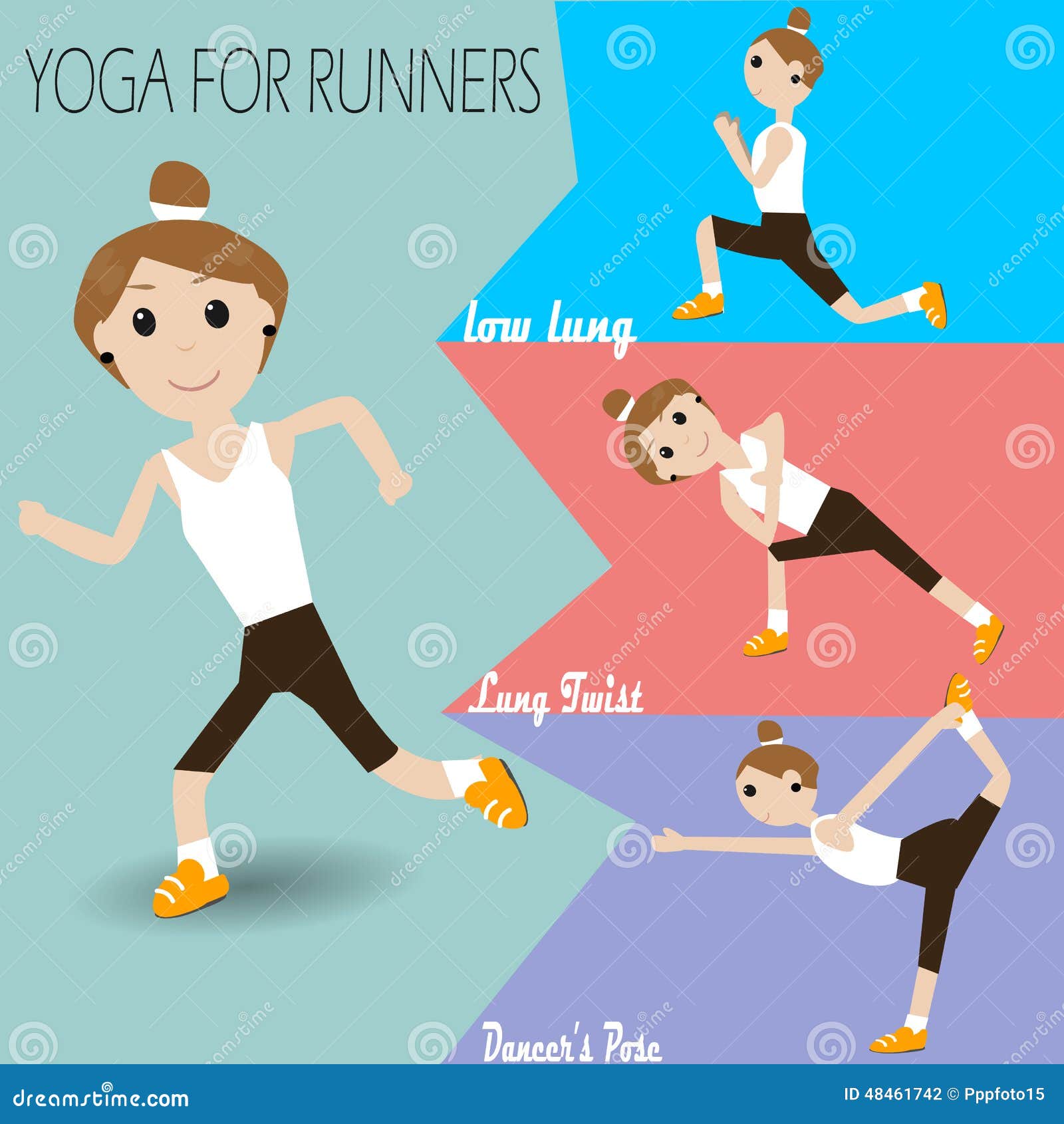 YOGA FOR RUNNERS

low lung

Lung Twist

Dancer's Pose

dreamstime.com

ID 48461742 © Pppfoto15