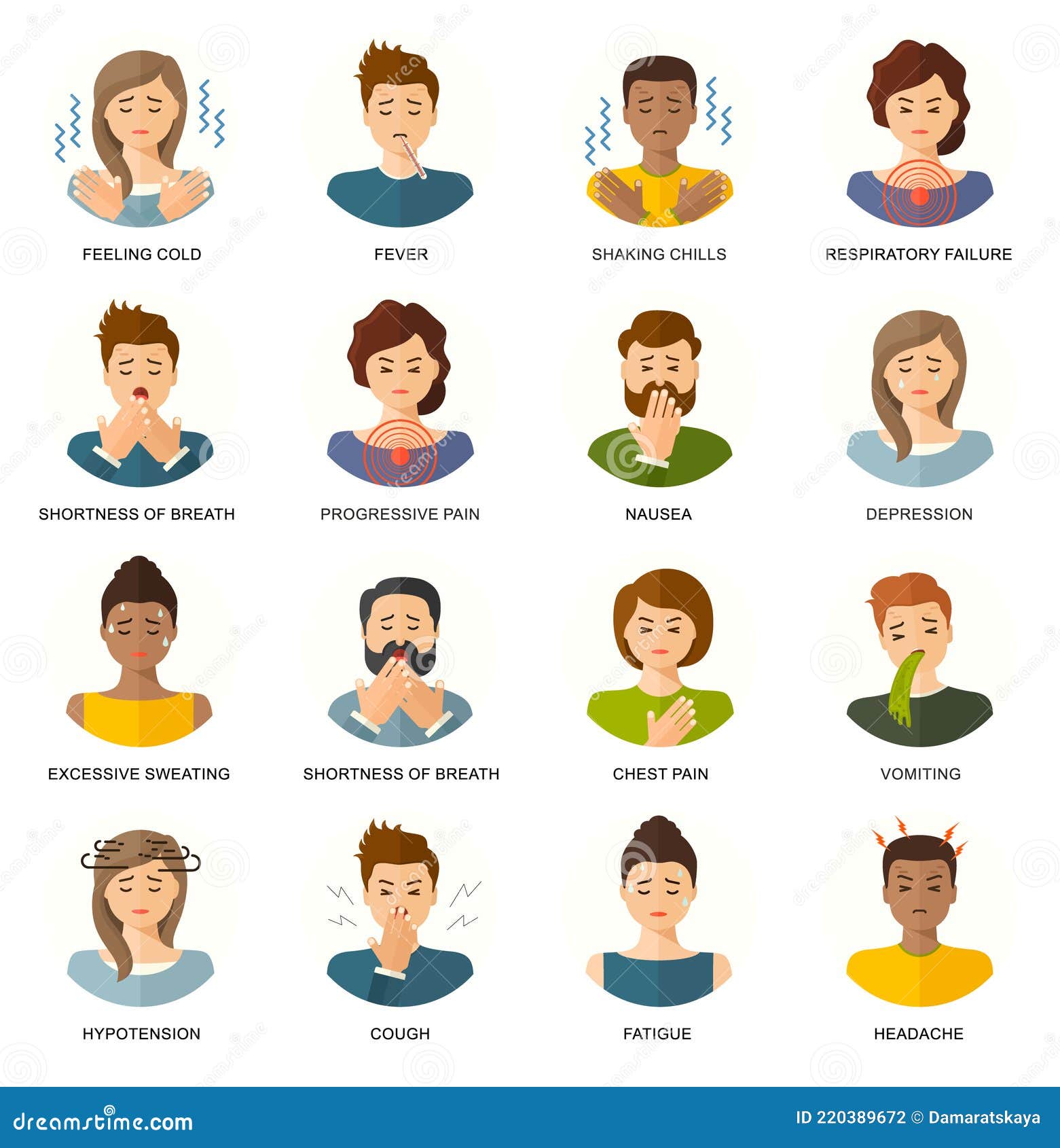 FEELING COLD

FEVER

SHAKING CHILLS

RESPIRATORY FAILURE

SHORTNESS OF BREATH

PROGRESSIVE PAIN

NAUSEA

DEPRESSION

EXCESSIVE SWEATING

SHORTNESS OF BREATH

CHEST PAIN

VOMITING

HYPOTENSION

COUGH

FATIGUE

HEADACHE

dreamstime.com

ID 220389672 © Damaratskaya