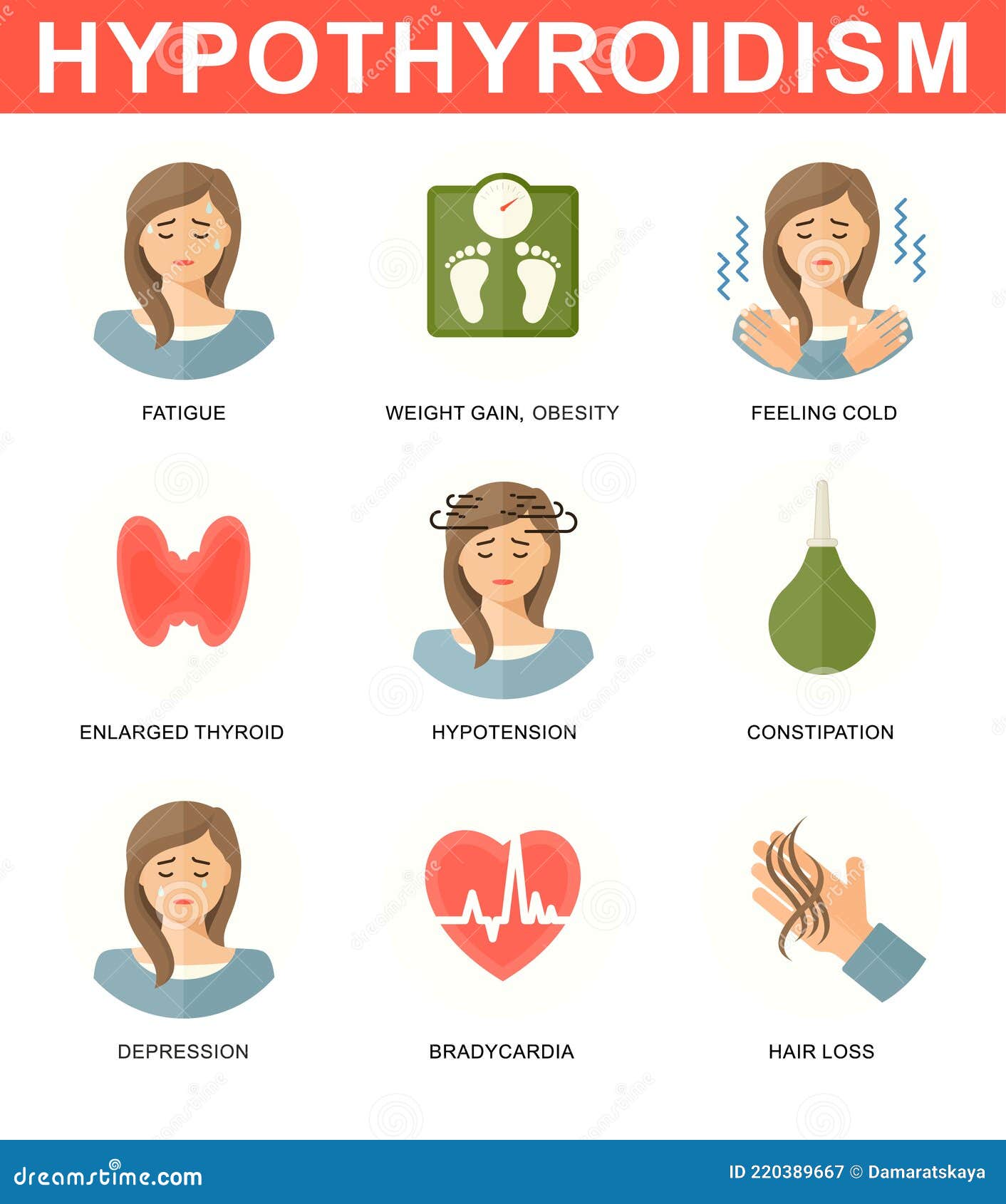 HYPOTHYROIDISM

FATIGUE

WEIGHT GAIN, OBESITY

FEELING COLD

ENLARGED THYROID

HYPOTENSION

CONSTIPATION

DEPRESSION

BRADYCARDIA

HAIR LOSS

dreamstime.com

ID 220389667 © Damaratskaya