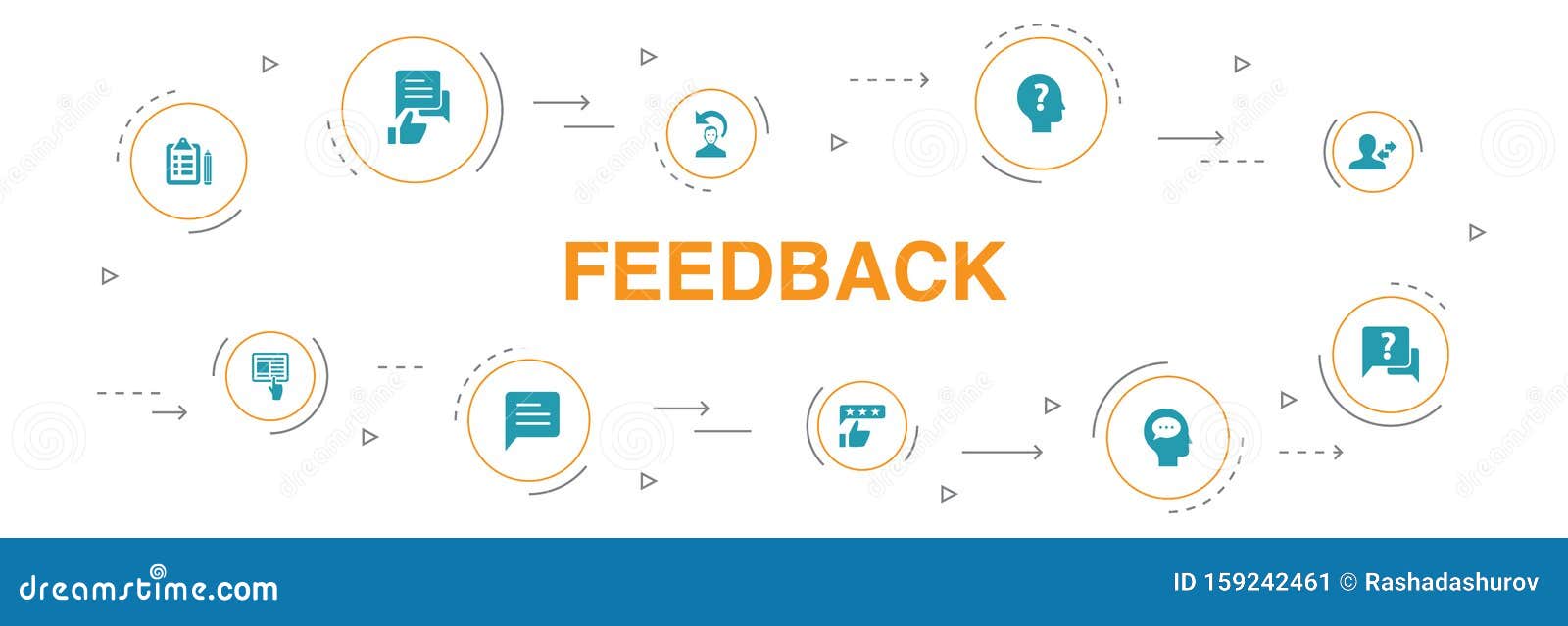 FEEDBACK

dreamstime.com

ID 159242461 © Rashadashurov