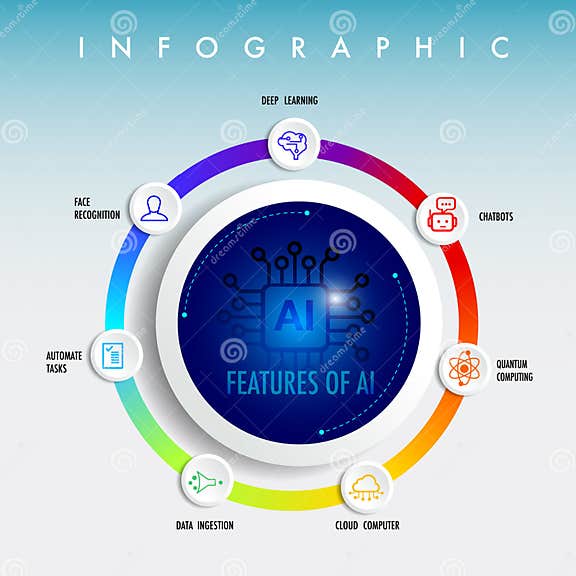 INFOGRAPHIC

DEEP LEARNING

FACE RECOGNITION

CHATBOTS

AI

FEATURES OF AI

AUTOMATE TASKS

QUANTUM COMPUTING

DATA INGESTION

CLOUD COMPUTER

dreamstime