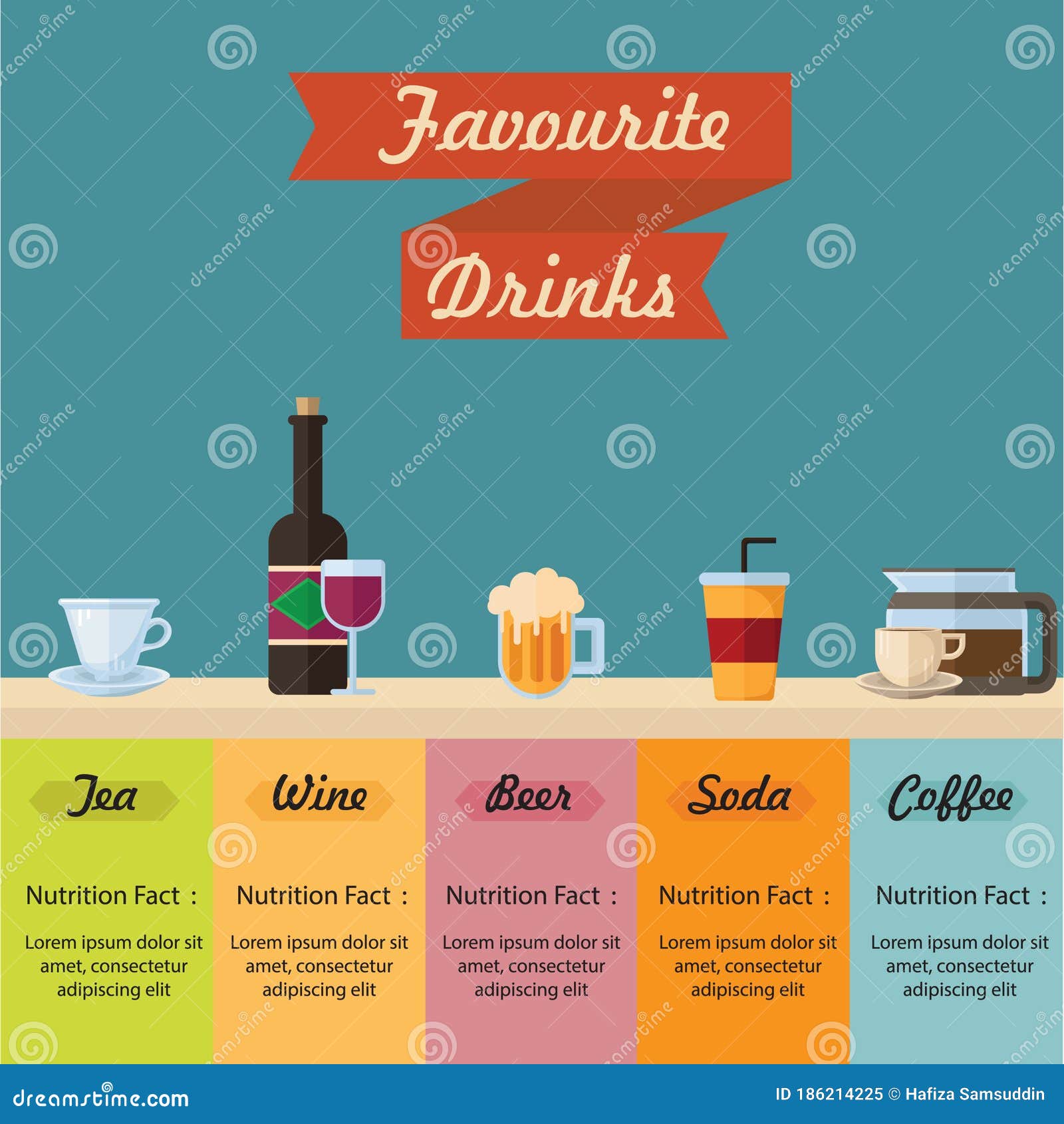 Favourite Drinks

Tea

Nutrition Fact :

Lorem ipsum dolor sit amet, consectetur adipiscing elit

Wine

Nutrition Fact :

Lorem ipsum dolor sit amet, consectetur adipiscing elit

Beer

Nutrition Fact :

Lorem ipsum dolor sit amet, consectetur adipiscing elit

Soda

Nutrition Fact :

Lorem ipsum dolor sit amet, consectetur adipiscing elit

Coffee

Nutrition Fact :

Lorem ipsum dolor sit amet, consectetur adipiscing elit

dreamstime.com

ID 186214225 © Hafiza Samsuddin