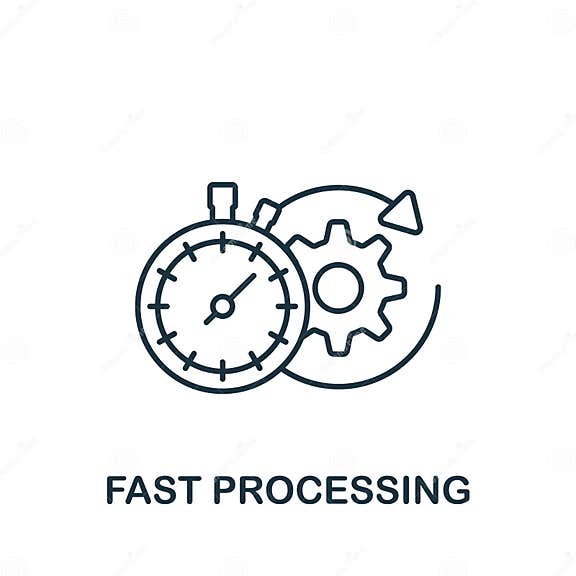 FAST PROCESSING