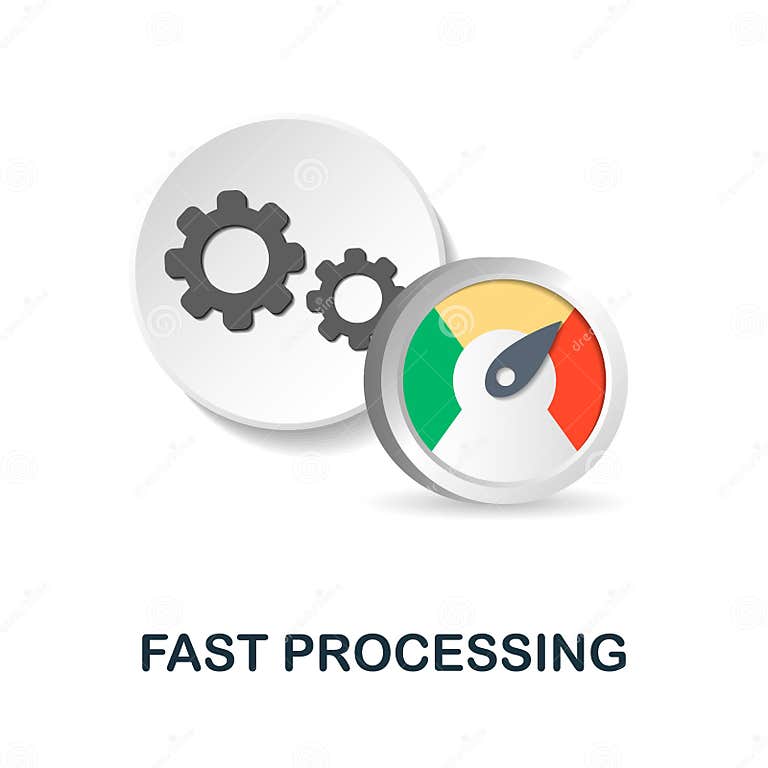 FAST PROCESSING