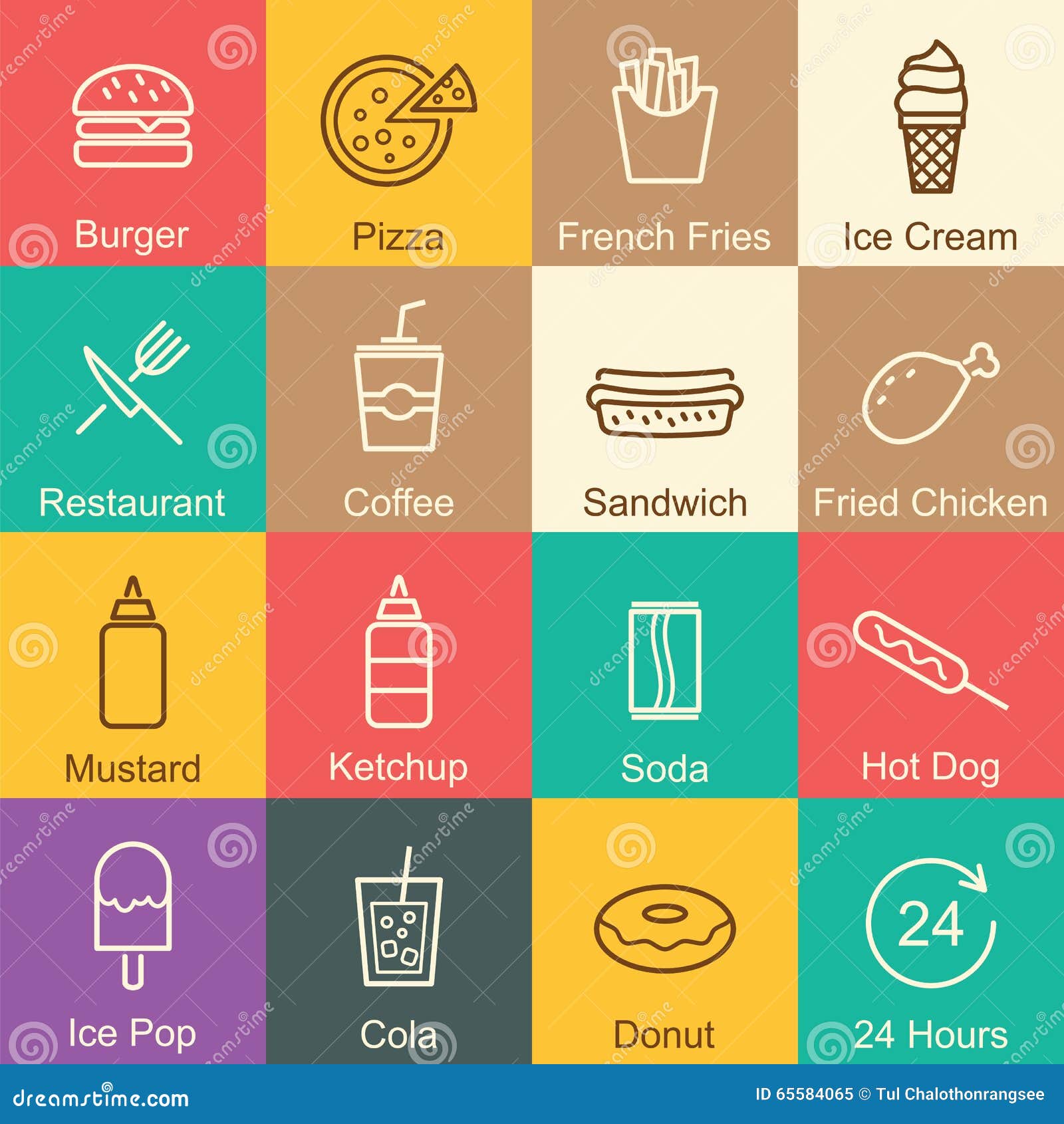 Burger

Pizza

French Fries

Ice Cream

Restaurant

Coffee

Sandwich

Fried Chicken

Mustard

Ketchup

Soda

Hot Dog

Ice Pop

Cola

Donut

24

24 Hours

dreamstime.com

ID 65584065 © Tul Chalothonrangsee