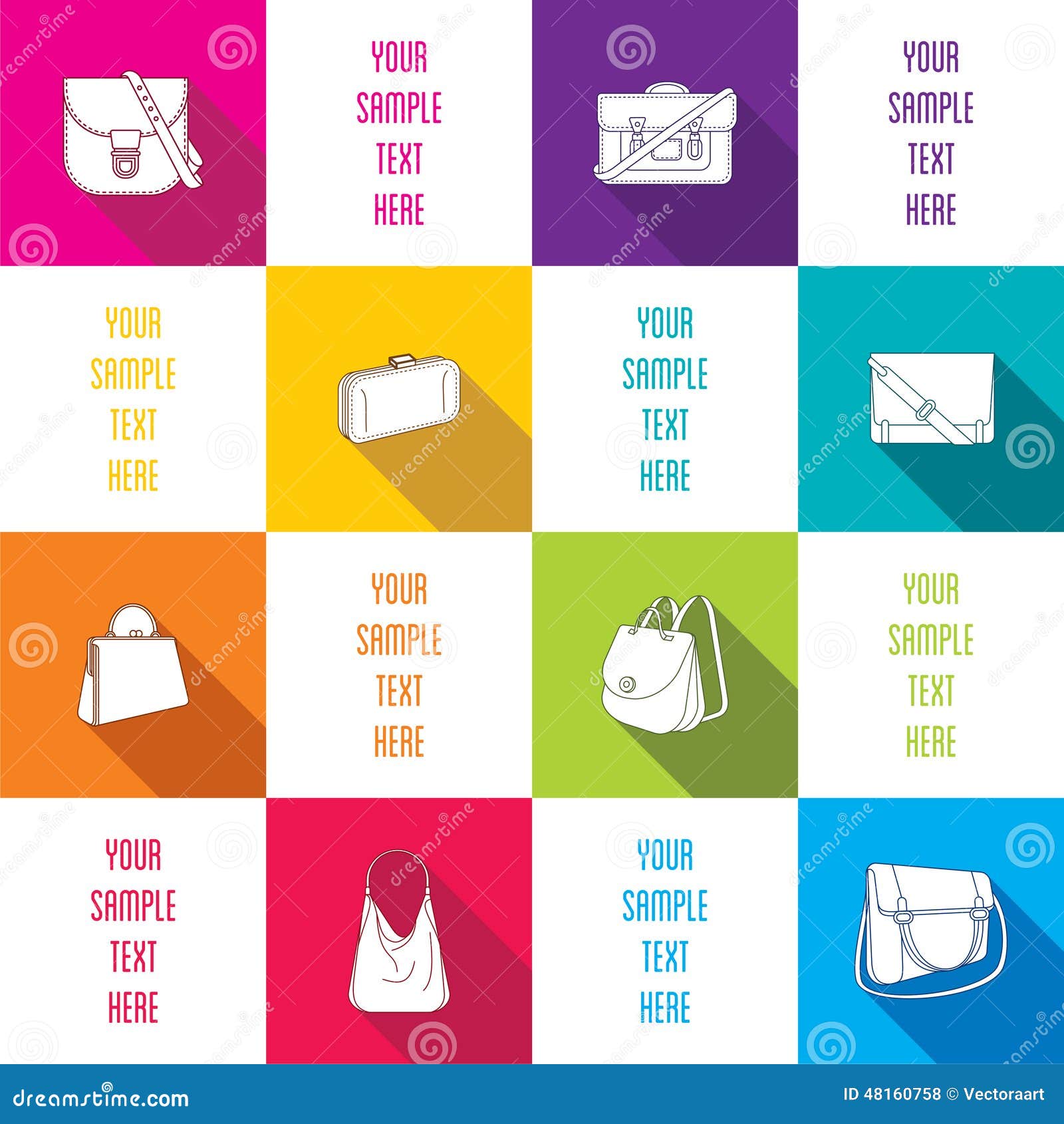 YOUR SAMPLE TEXT HERE

YOUR SAMPLE TEXT HERE

YOUR SAMPLE TEXT HERE

YOUR SAMPLE TEXT HERE

YOUR SAMPLE TEXT HERE

YOUR SAMPLE TEXT HERE

YOUR SAMPLE TEXT HERE

YOUR SAMPLE TEXT HERE

dreamstime.com

ID 48160758 © Vectoraart