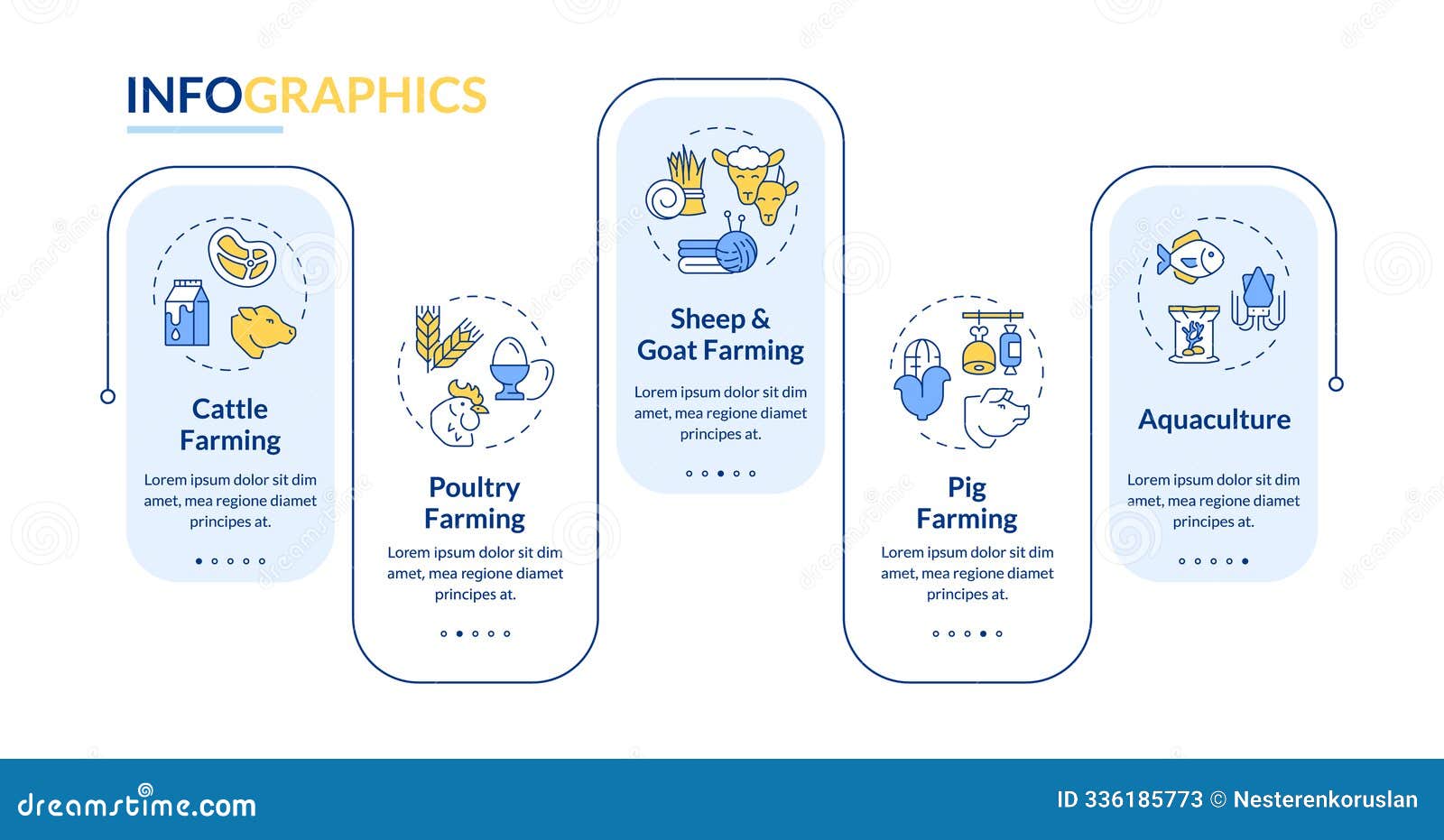 INFOGRAPHICS

Cattle Farming

Lorem ipsum dolor sit dim amet, mea regione diamet principes at.

Poultry Farming

Lorem ipsum dolor sit dim amet, mea regione diamet principes at.

Sheep & Goat Farming

Lorem ipsum dolor sit dim amet, mea regione diamet principes at.

Pig Farming

Lorem ipsum dolor sit dim amet, mea regione diamet principes at.

Aquaculture

Lorem ipsum dolor sit dim amet, mea regione diamet principes at.

dreamstime.com

ID 336185773 © Nesterenkoruslan