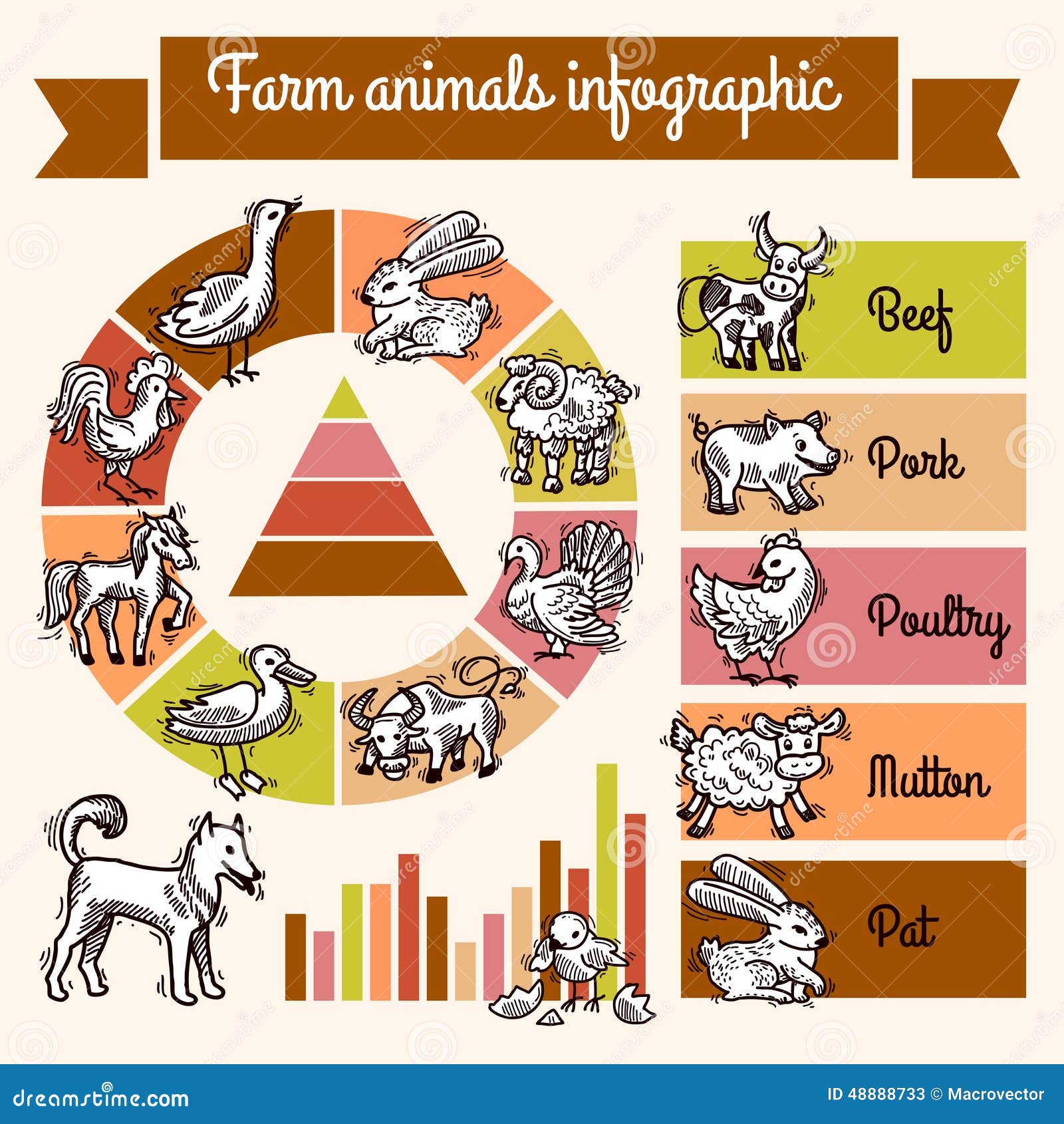 Farm animals infographic

Beef

Pork

Poultry

Mutton

Pat

dreamstime.com

ID 48888733 © Macrovector