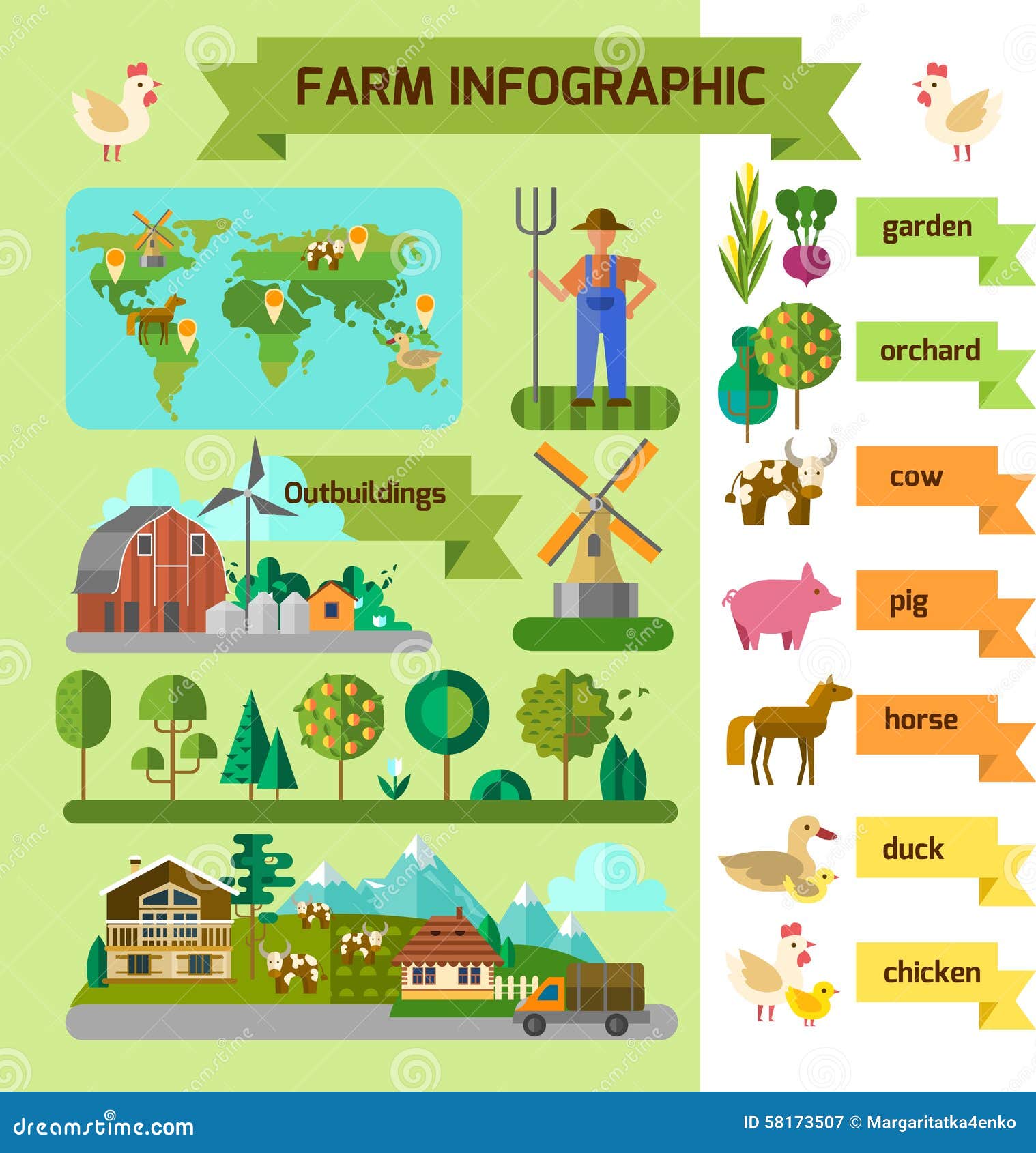 FARM INFOGRAPHIC

Outbuildings

garden

orchard

cow

pig

horse

duck

chicken

dreamstime.com

ID 58173507 © Margaritatka4enko