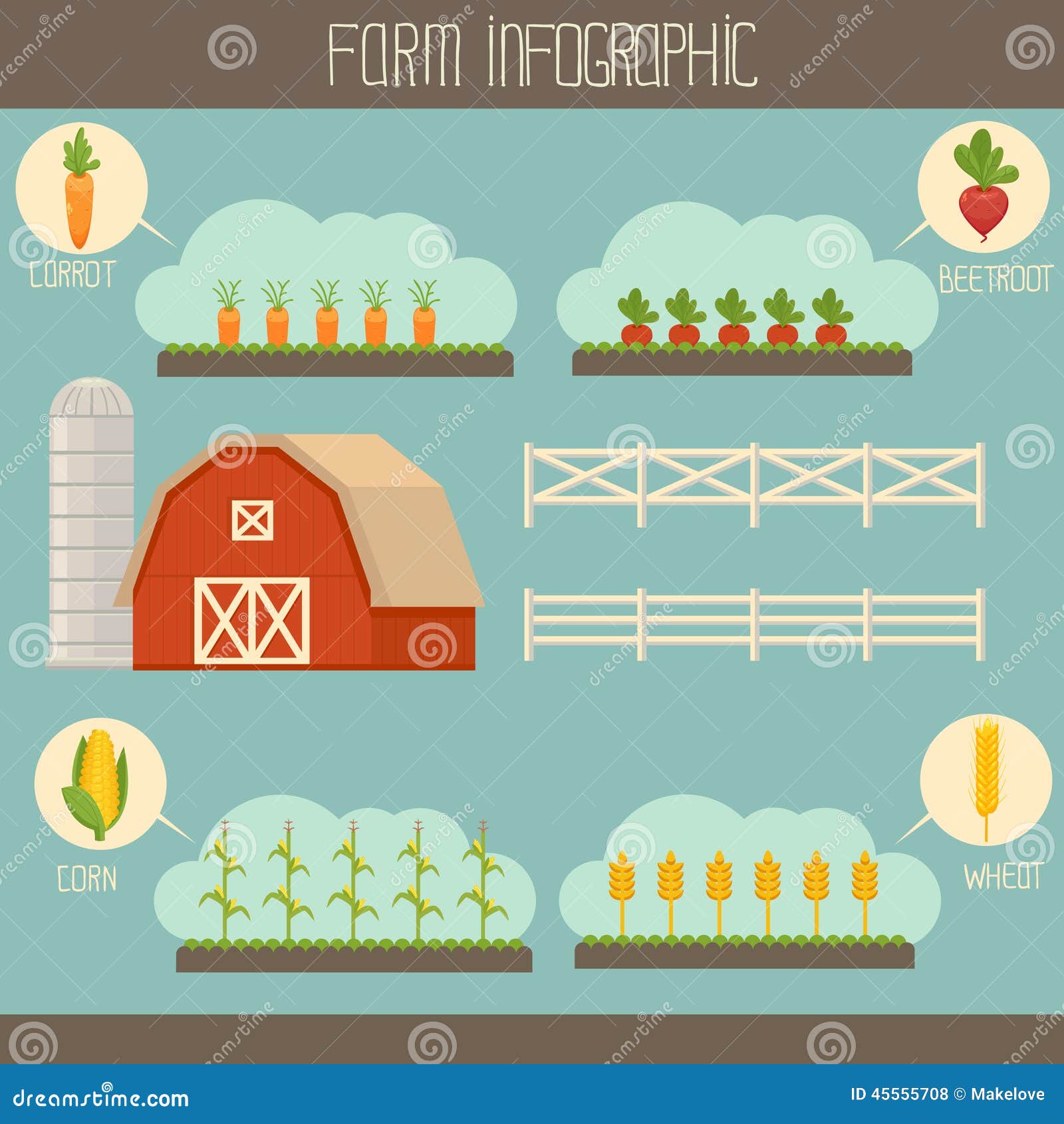 FARM INFOGRAPHIC

CARROT

BEETROOT

CORN

WHEAT

dreamstime.com

ID 45555708 © Makelove