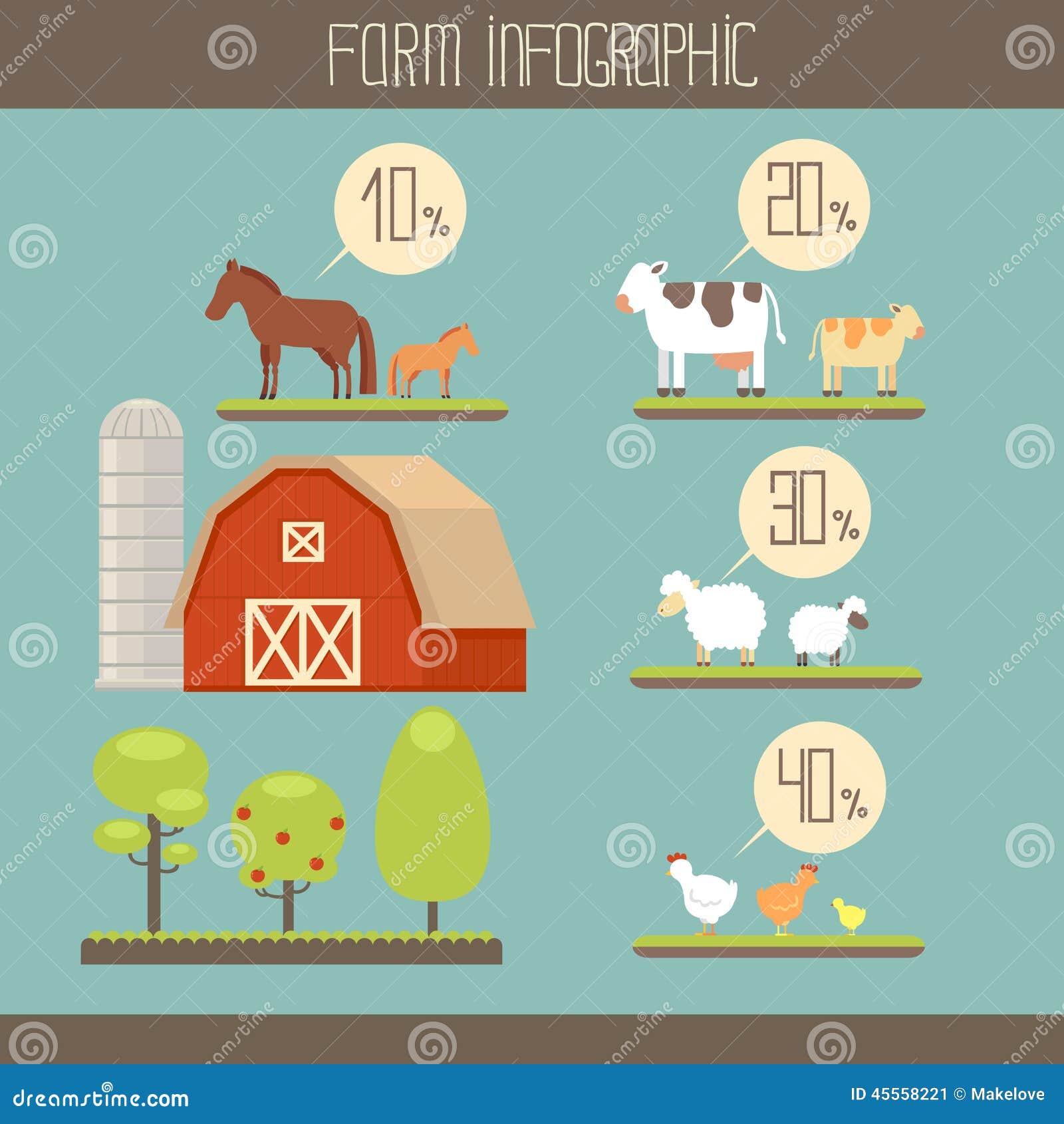 FARM INFOGRAPHIC

10%

20%

30%

40%

dreamstime.com

ID 45558221 © Makelove