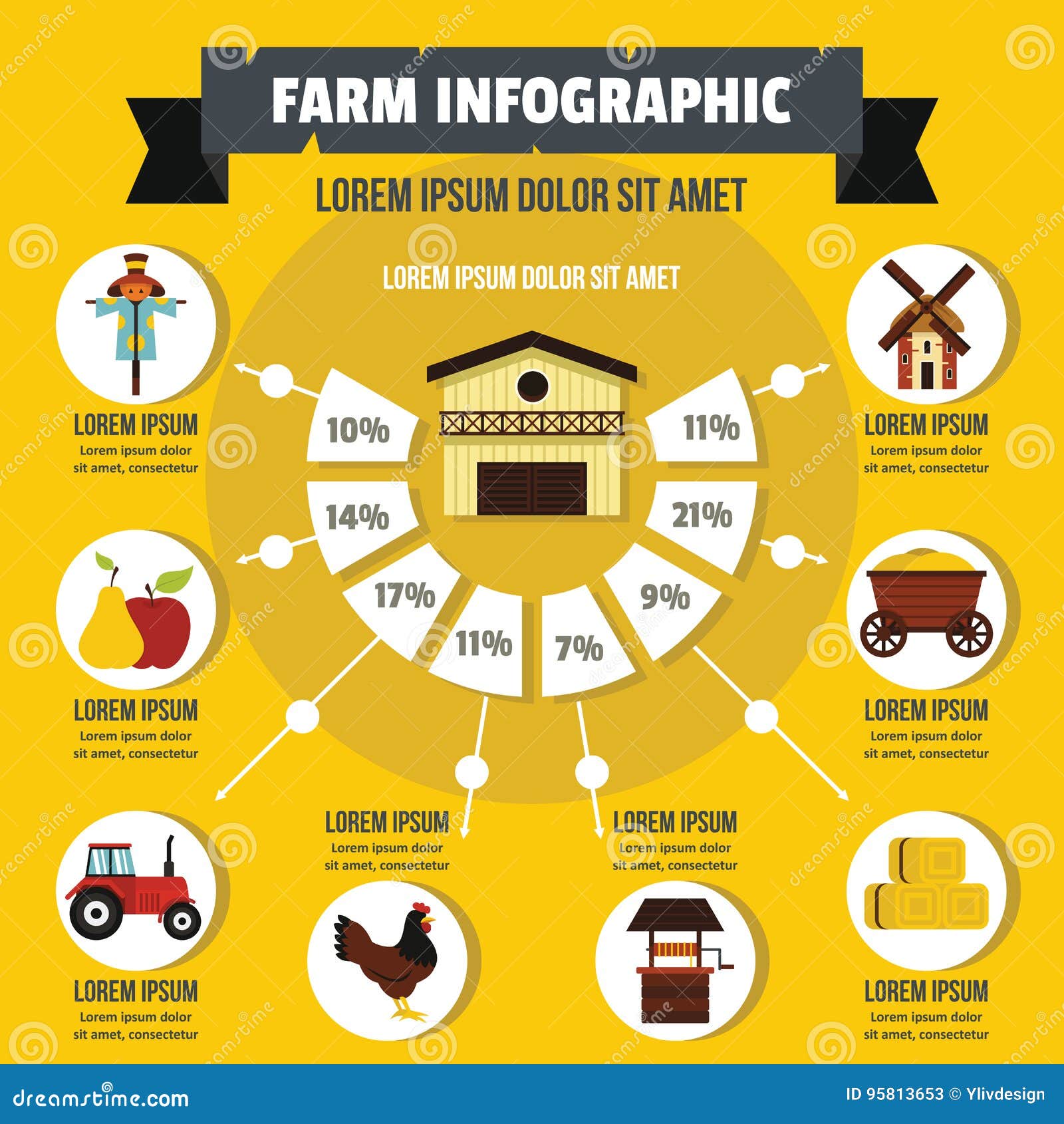 FARM INFOGRAPHIC

LOREM IPSUM DOLOR SIT AMET

LOREM IPSUM DOLOR SIT AMET

10%

11%

14%

21%

17%

11%

7%

9%

LOREM IPSUM
Lorem ipsum dolor sit amet, consectetur

LOREM IPSUM
Lorem ipsum dolor sit amet, consectetur

LOREM IPSUM
Lorem ipsum dolor sit amet, consectetur

LOREM IPSUM
Lorem ipsum dolor sit amet, consectetur

LOREM IPSUM
Lorem ipsum dolor sit amet, consectetur

LOREM IPSUM
Lorem ipsum dolor sit amet, consectetur

LOREM IPSUM
Lorem ipsum dolor sit amet, consectetur

LOREM IPSUM
Lorem ipsum dolor sit amet, consectetur

dreamstime.com

ID 95813653 © Ylivdesign