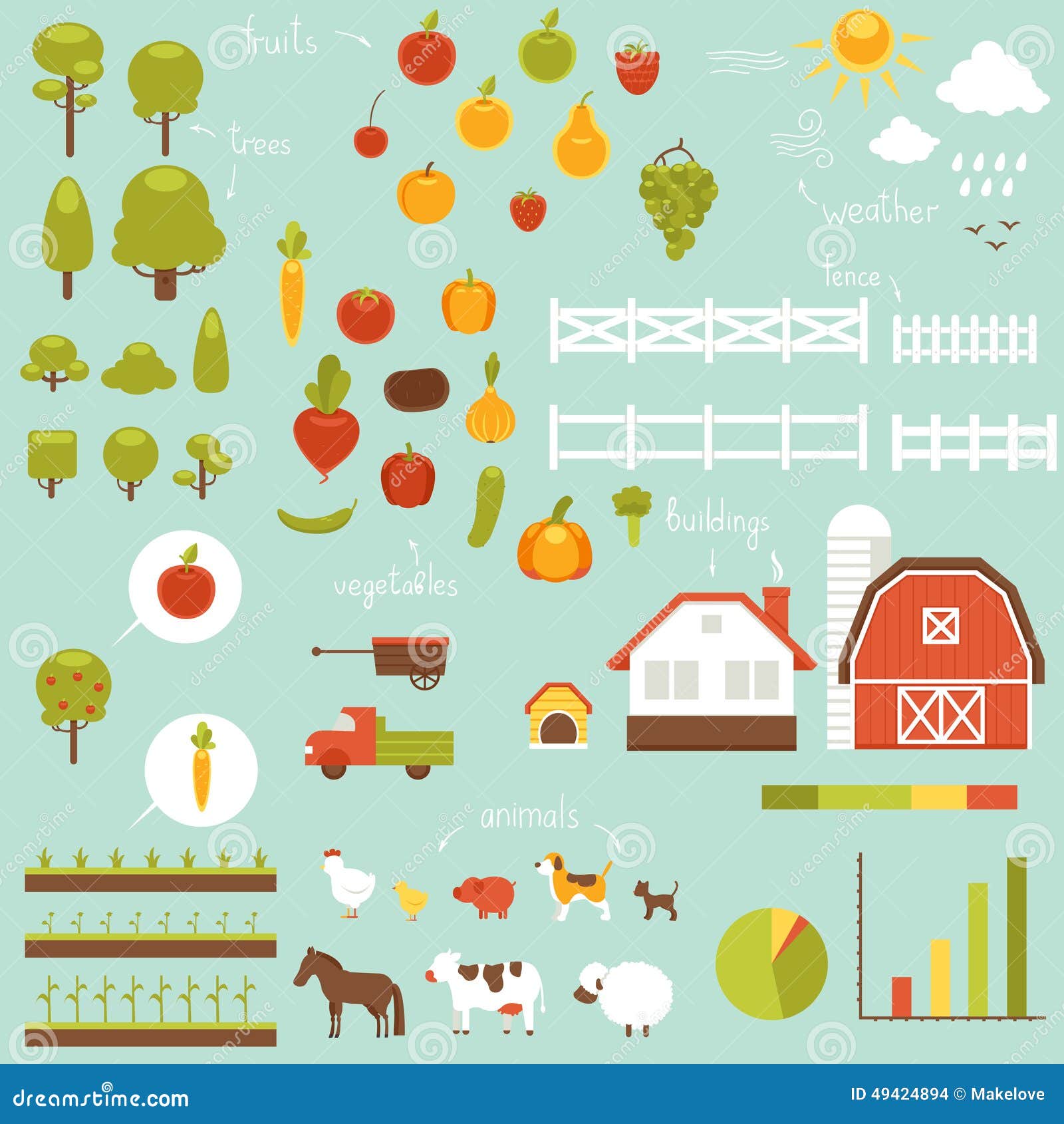 fruits

trees

weather

fence

buildings

vegetables

animals

dreamstime.com

ID 49424894 © Makelove