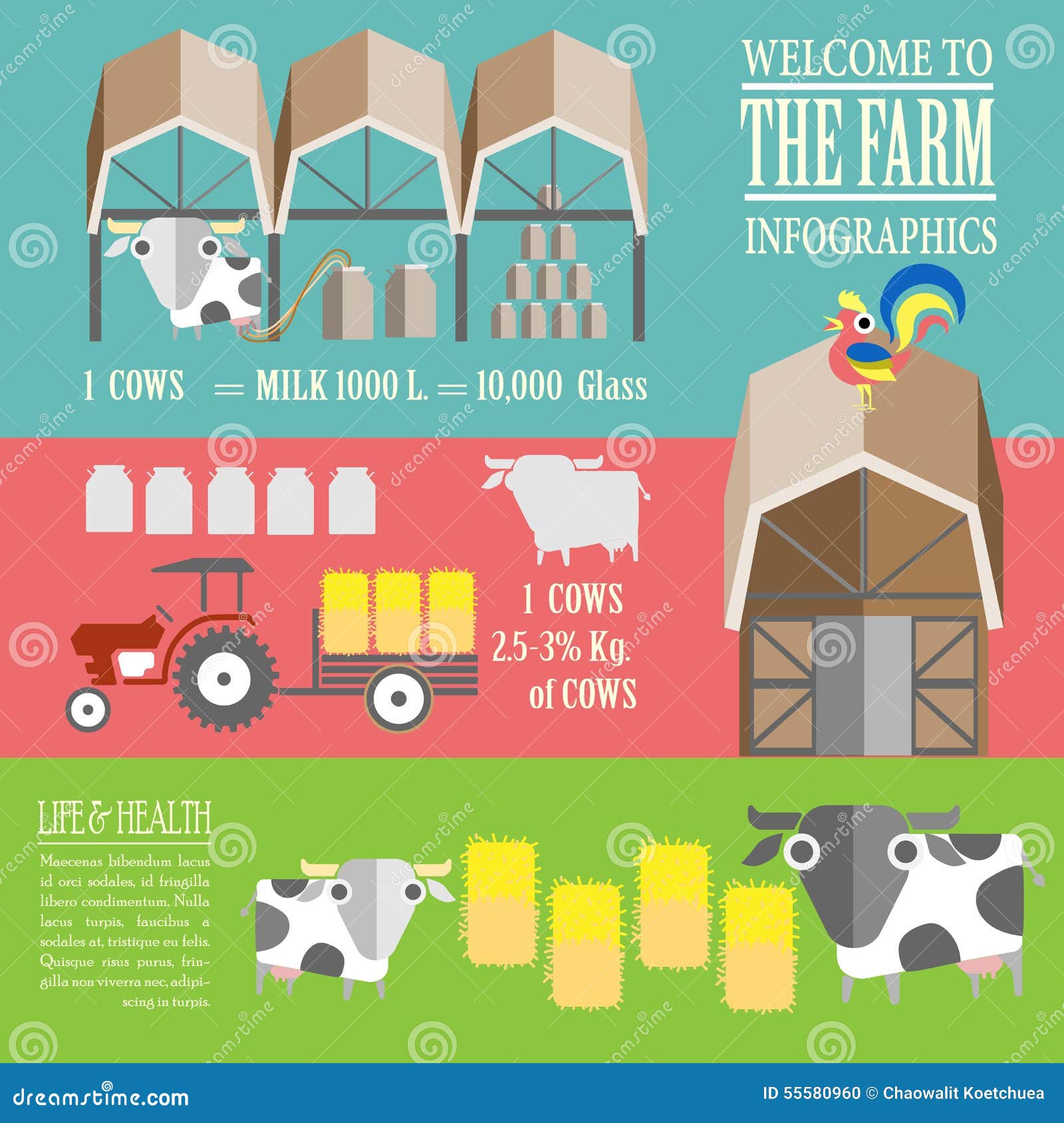 WELCOME TO
THE FARM
INFOGRAPHICS

1 COWS = MILK 1000 L. = 10,000 Glass

1 COWS
2.5-3% Kg.
of COWS

LIFE & HEALTH

Maecenas bibendum lacus id orci sodales, id fringilla libero condimentum. Nulla lacus turpis, faucibus a sodales at, tristique eu felis. Quisque risus purus, fringilla non viverra nec, adipiscing in turpis.

dreamstime.com
ID 55580960 © Chaowalit Koetchuea