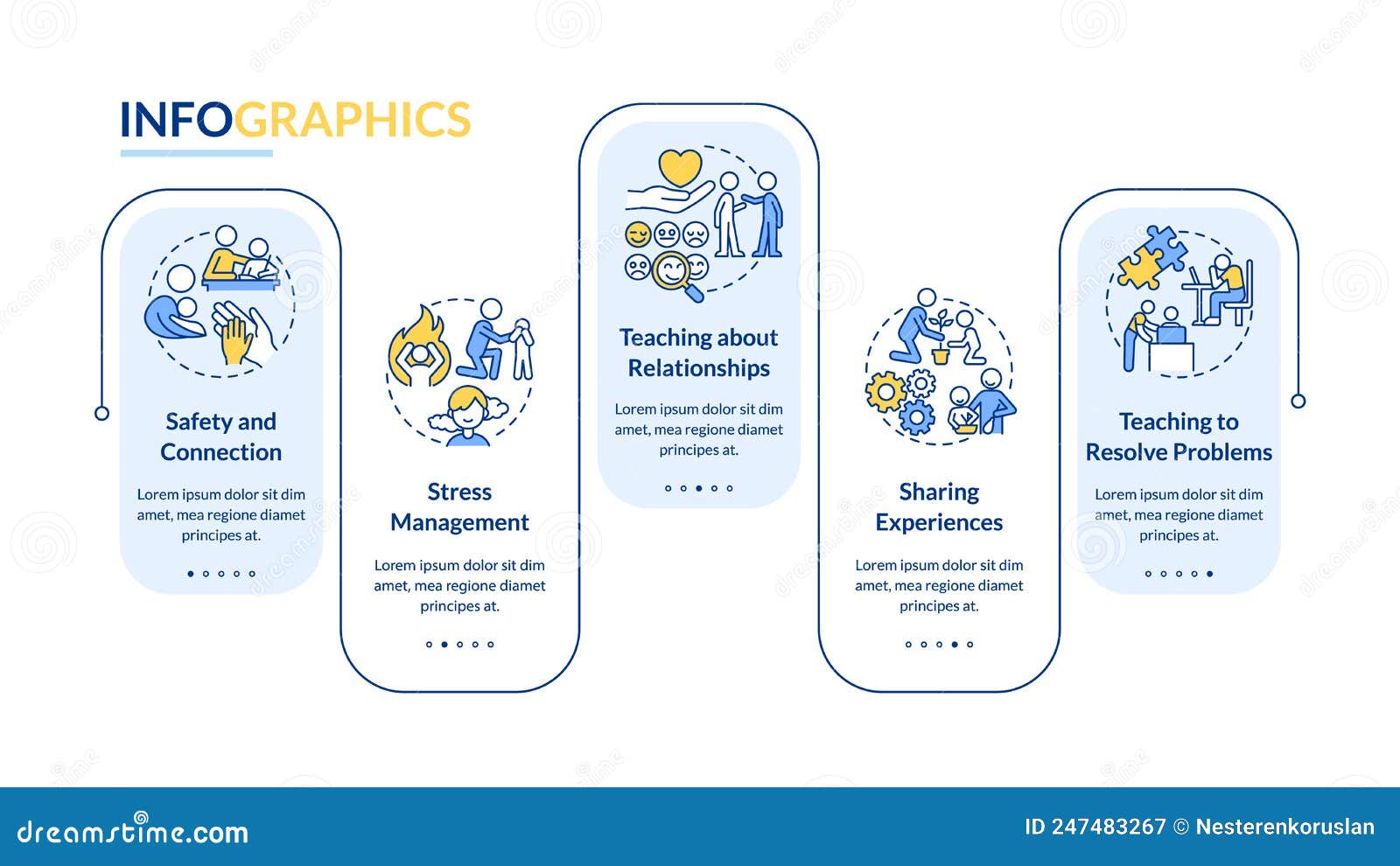 INFOGRAPHICS

Safety and Connection

Lorem ipsum dolor sit dim amet, mea regione diamet principes at.

Stress Management

Lorem ipsum dolor sit dim amet, mea regione diamet principes at.

Teaching about Relationships

Lorem ipsum dolor sit dim amet, mea regione diamet principes at.

Sharing Experiences

Lorem ipsum dolor sit dim amet, mea regione diamet principes at.

Teaching to Resolve Problems

Lorem ipsum dolor sit dim amet, mea regione diamet principes at.

dreamstime.com

ID 247483267 © Nesterenkoruslan