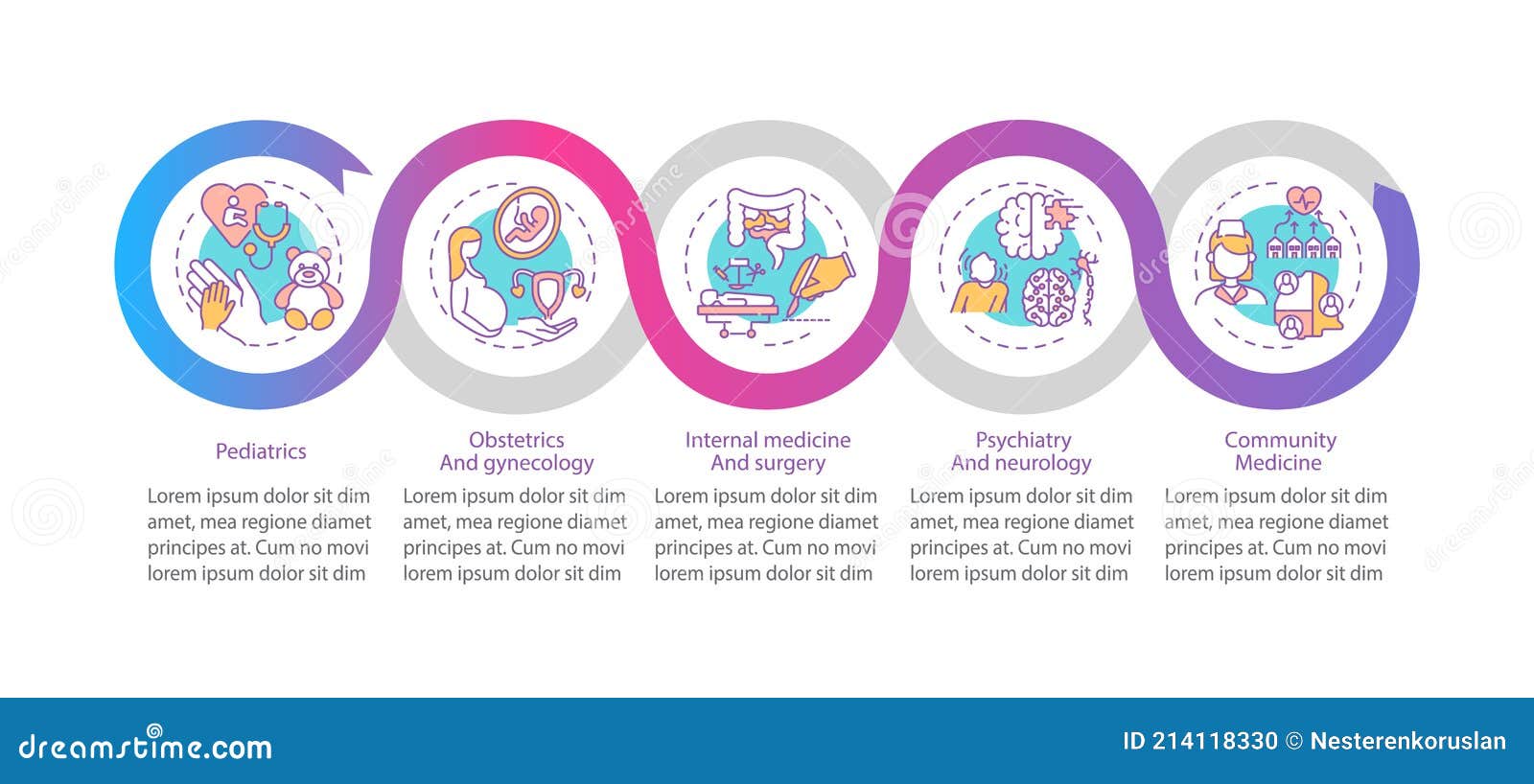 Pediatrics

Lorem ipsum dolor sit dim amet, mea regione diamet principes at. Cum no movi lorem ipsum dolor sit dim

Obstetrics And gynecology

Lorem ipsum dolor sit dim amet, mea regione diamet principes at. Cum no movi lorem ipsum dolor sit dim

Internal medicine And surgery

Lorem ipsum dolor sit dim amet, mea regione diamet principes at. Cum no movi lorem ipsum dolor sit dim

Psychiatry And neurology

Lorem ipsum dolor sit dim amet, mea regione diamet principes at. Cum no movi lorem ipsum dolor sit dim

Community Medicine

Lorem ipsum dolor sit dim amet, mea regione diamet principes at. Cum no movi lorem ipsum dolor sit dim

dreamstime.com

ID 214118330 © Nesterenkoruslan