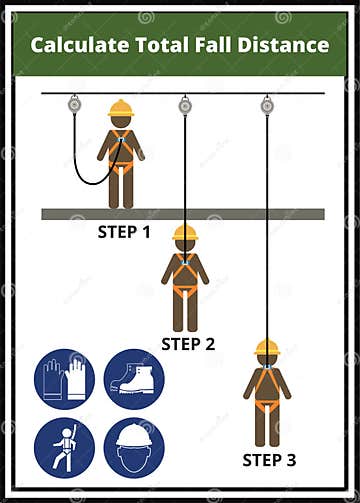 Calculate Total Fall Distance

STEP 1

STEP 2

STEP 3