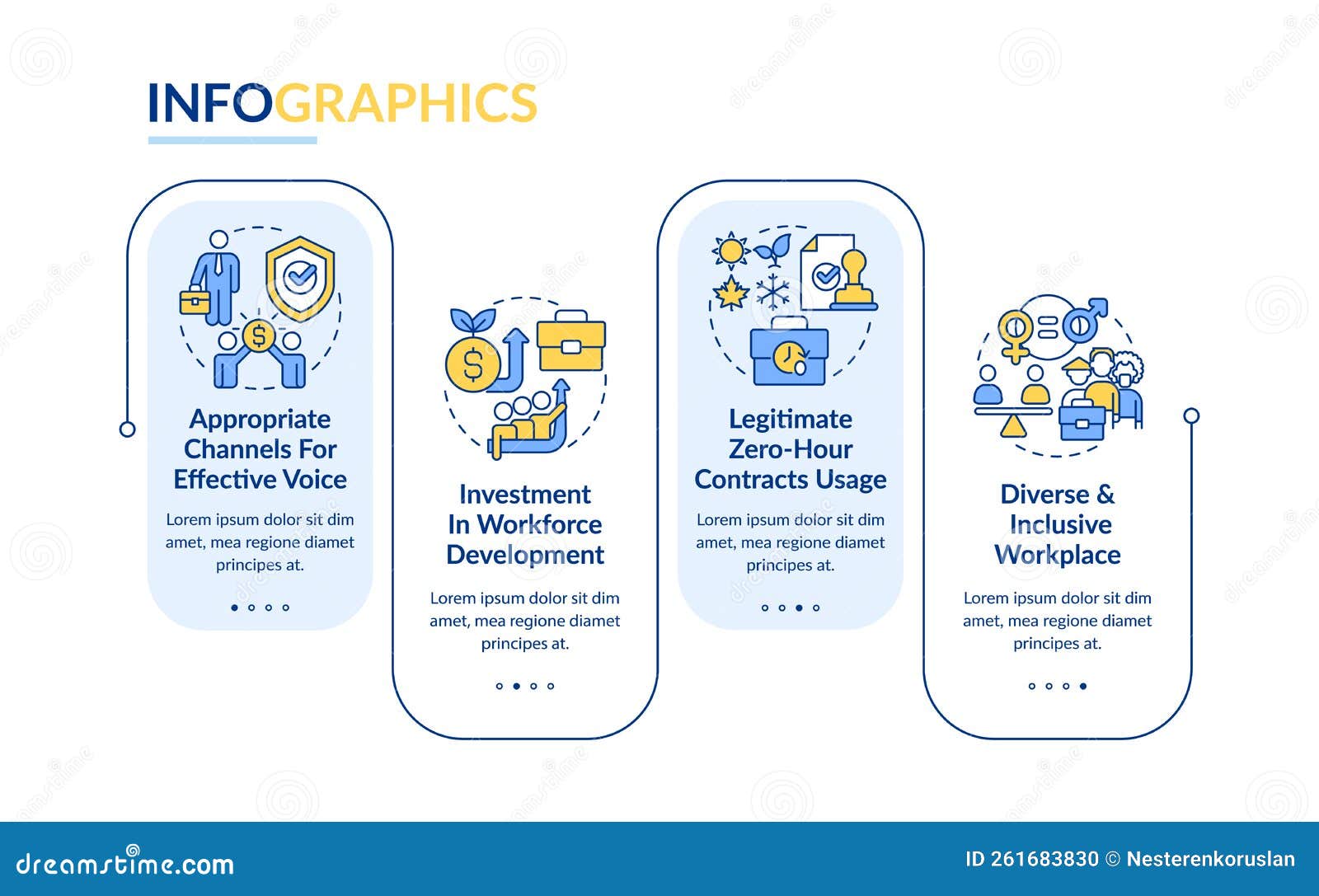 INFOGRAPHICS

Appropriate Channels For Effective Voice

Lorem ipsum dolor sit dim amet, mea regione diamet principes at.

Investment In Workforce Development

Lorem ipsum dolor sit dim amet, mea regione diamet principes at.

Legitimate Zero-Hour Contracts Usage

Lorem ipsum dolor sit dim amet, mea regione diamet principes at.

Diverse & Inclusive Workplace

Lorem ipsum dolor sit dim amet, mea regione diamet principes at.

dreamstime.com

ID 261683830 © Nesterenkoruslan